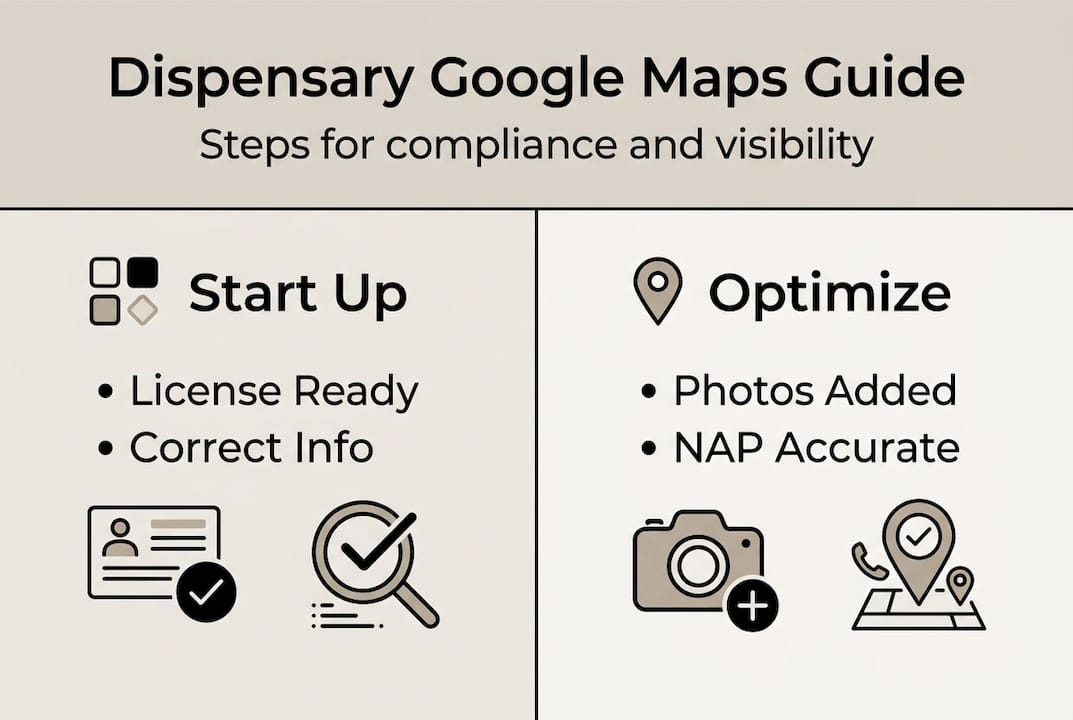 Dispensary Google Maps Guide

Steps for compliance and visibility

Start Up

• License Ready
• Correct Info

Optimize

• Photos Added
• NAP Accurate