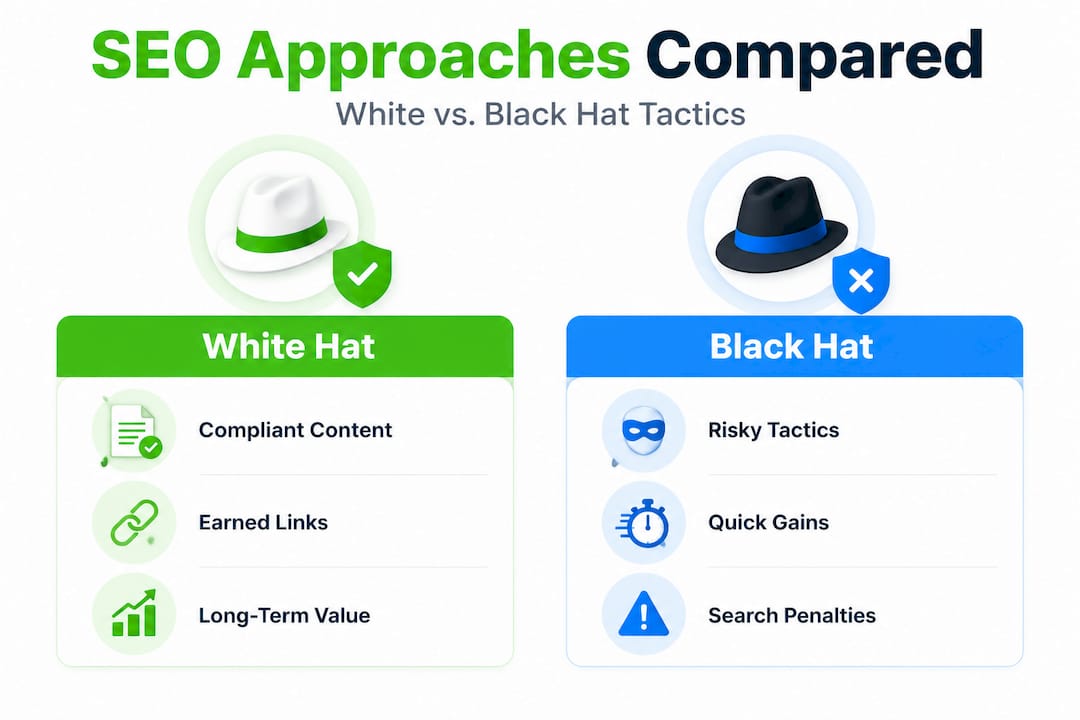 SEO Approaches Compared

White vs. Black Hat Tactics

White Hat

Compliant Content

Earned Links

Long-Term Value

Black Hat

Risky Tactics

Quick Gains

Search Penalties