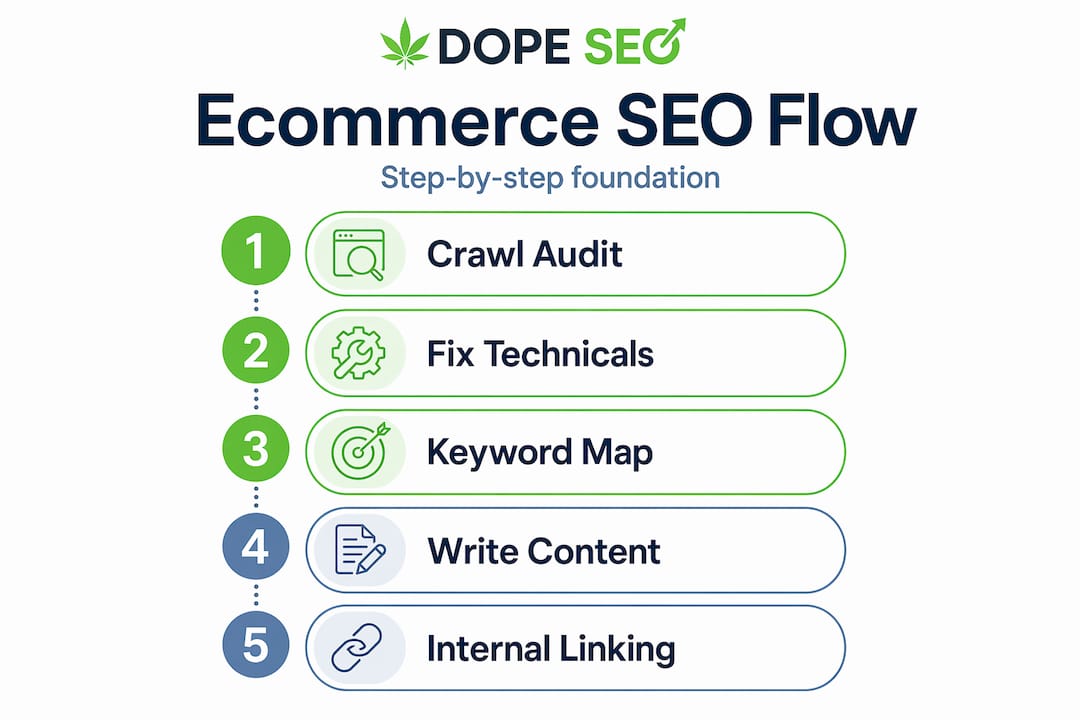 DOPE SEO

Ecommerce SEO Flow

Step-by-step foundation

1 Crawl Audit

2 Fix Technicals

3 Keyword Map

4 Write Content

5 Internal Linking