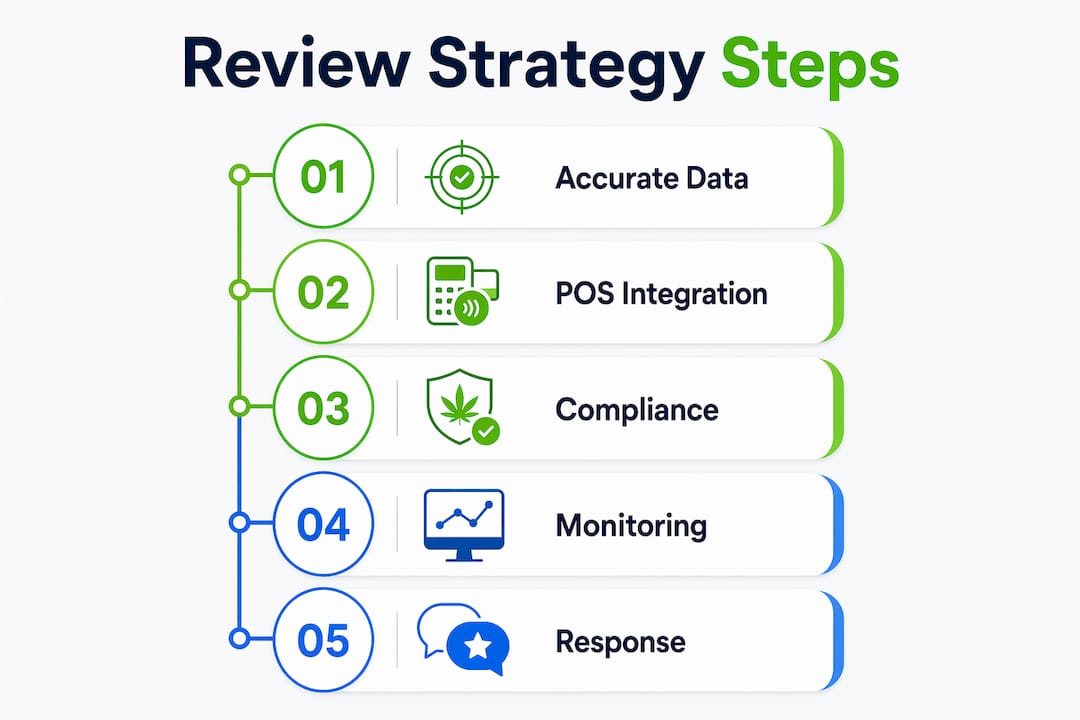 Review Strategy Steps

01 Accurate Data

02 POS Integration

03 Compliance

04 Monitoring

05 Response