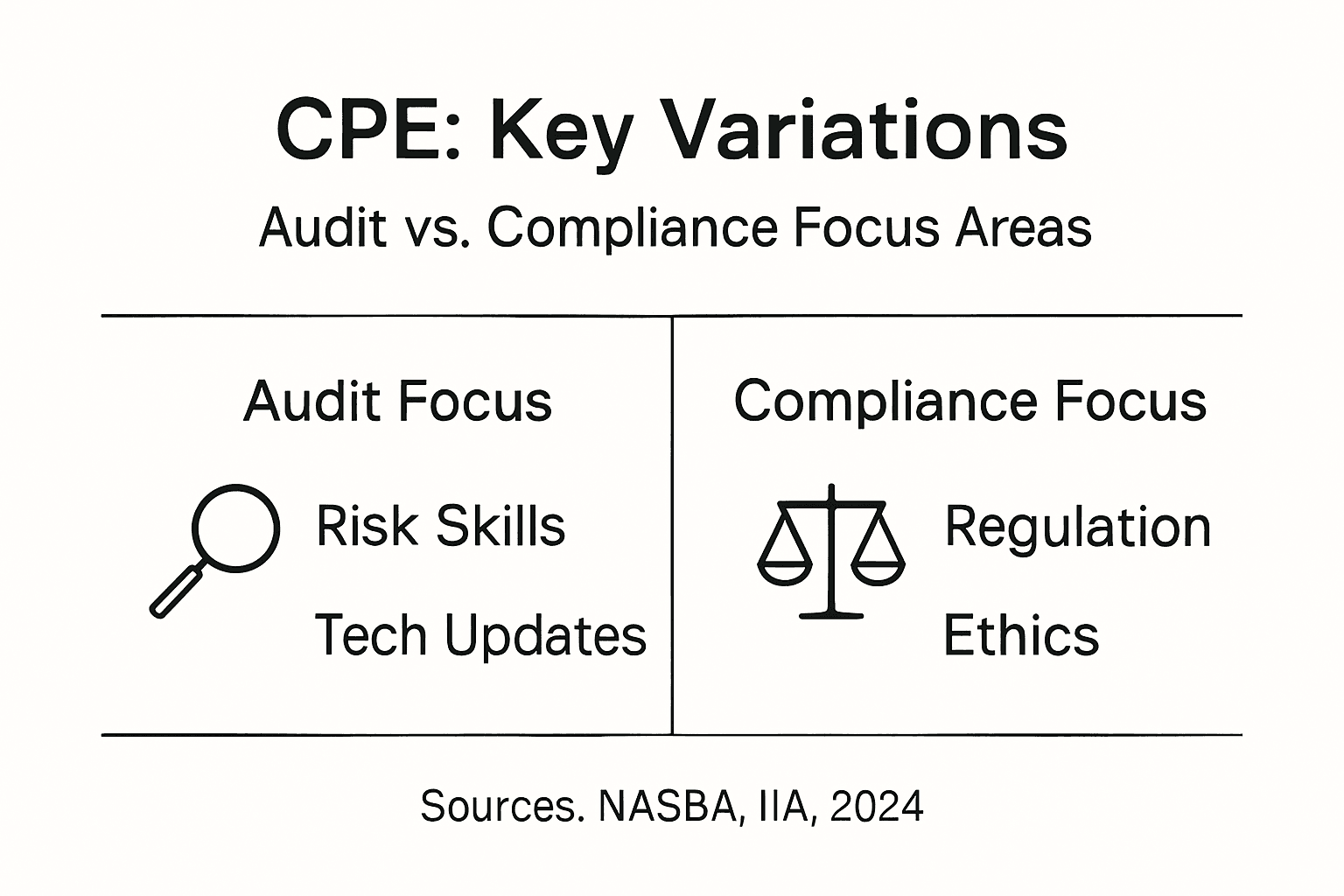 CPE: Key Variations

Audit vs. Compliance Focus Areas

Audit Focus

Risk Skills

Tech Updates

Compliance Focus

Regulation

Ethics

Sources. NASBA, IIA, 2024