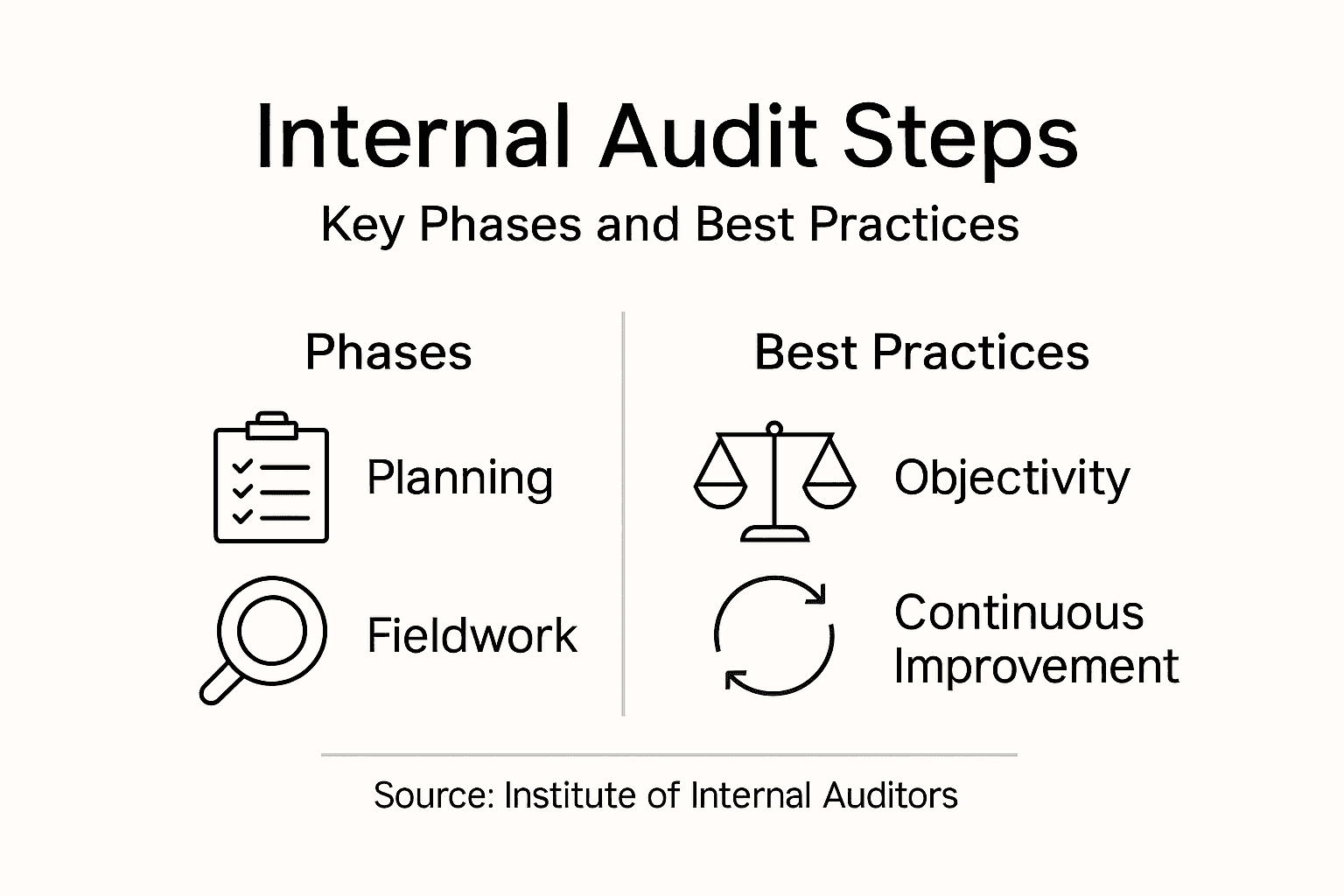 Internal Audit Steps

Key Phases and Best Practices

Phases

Planning

Fieldwork

Best Practices

Objectivity

Continuous Improvement

Source: Institute of Internal Auditors