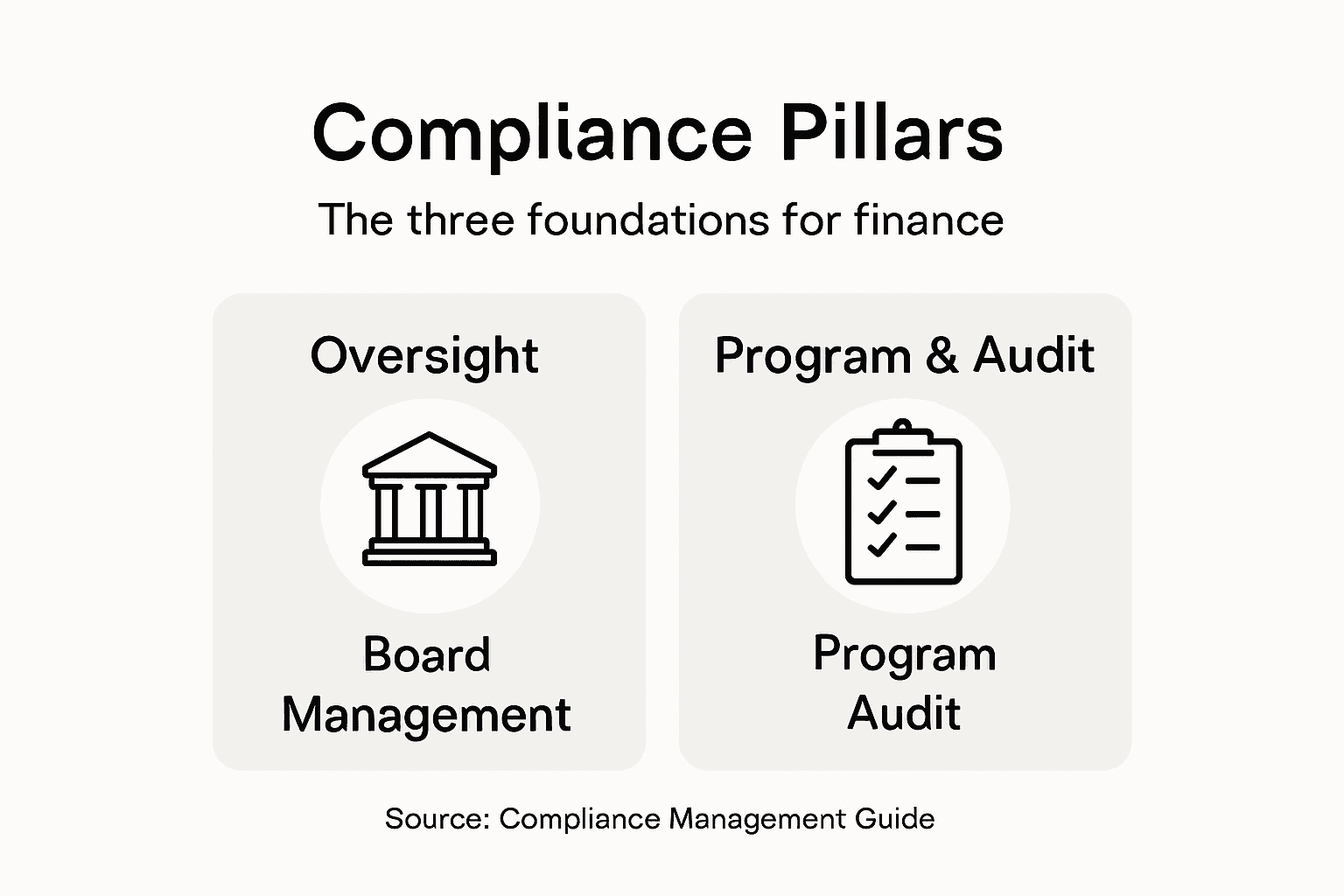 Compliance Pillars

The three foundations for finance

Oversight

Board Management

Program & Audit

Program Audit

Source: Compliance Management Guide