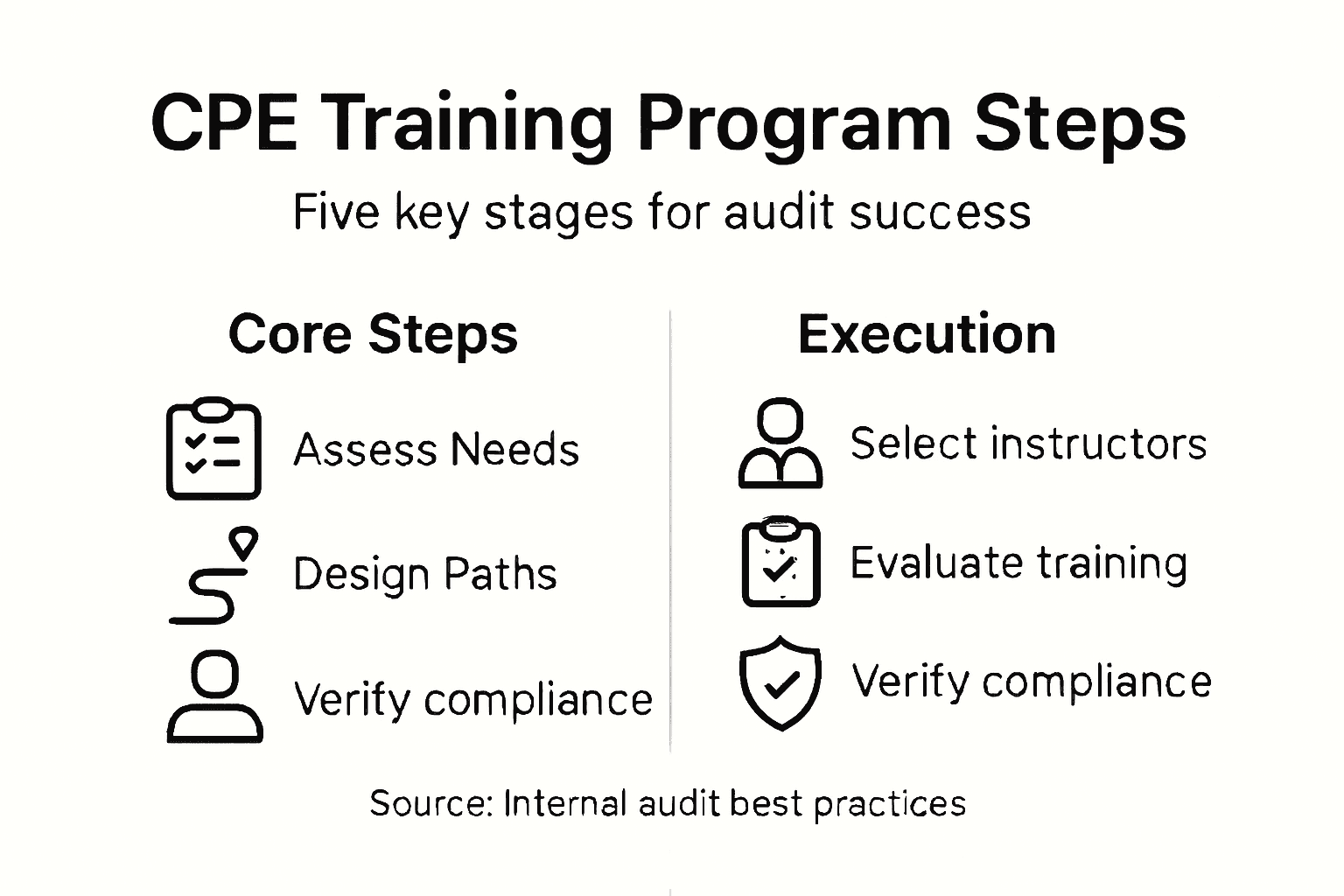 CPE Training Program Steps

Five key stages for audit success

Core Steps

Assess Needs

Design Paths

Verify compliance

Execution

Select instructors

Evaluate training

Verify compliance

Source: Internal audit best practices