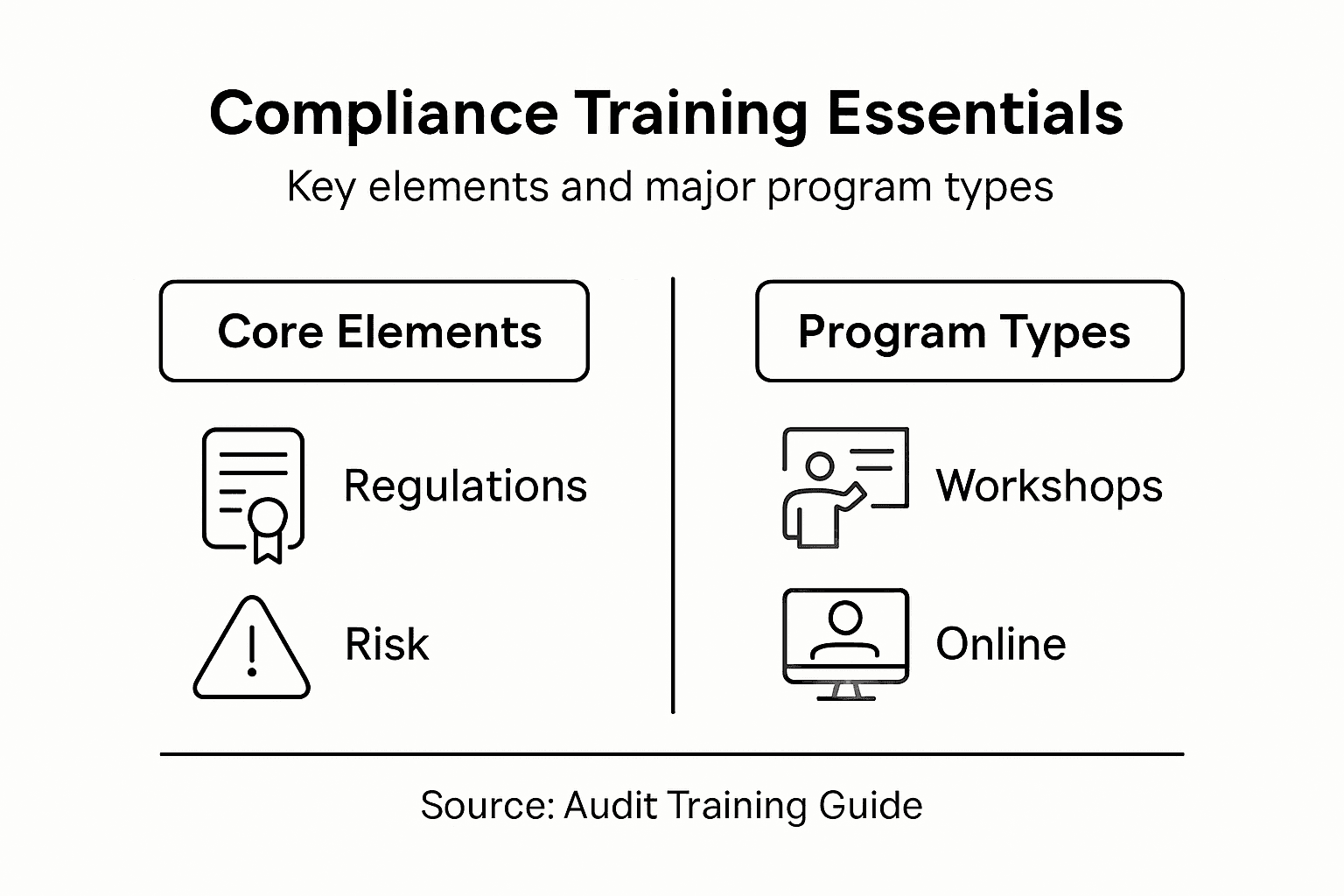 Compliance Training Essentials

Key elements and major program types

Core Elements

Regulations

Risk

Program Types

Workshops

Online

Source: Audit Training Guide