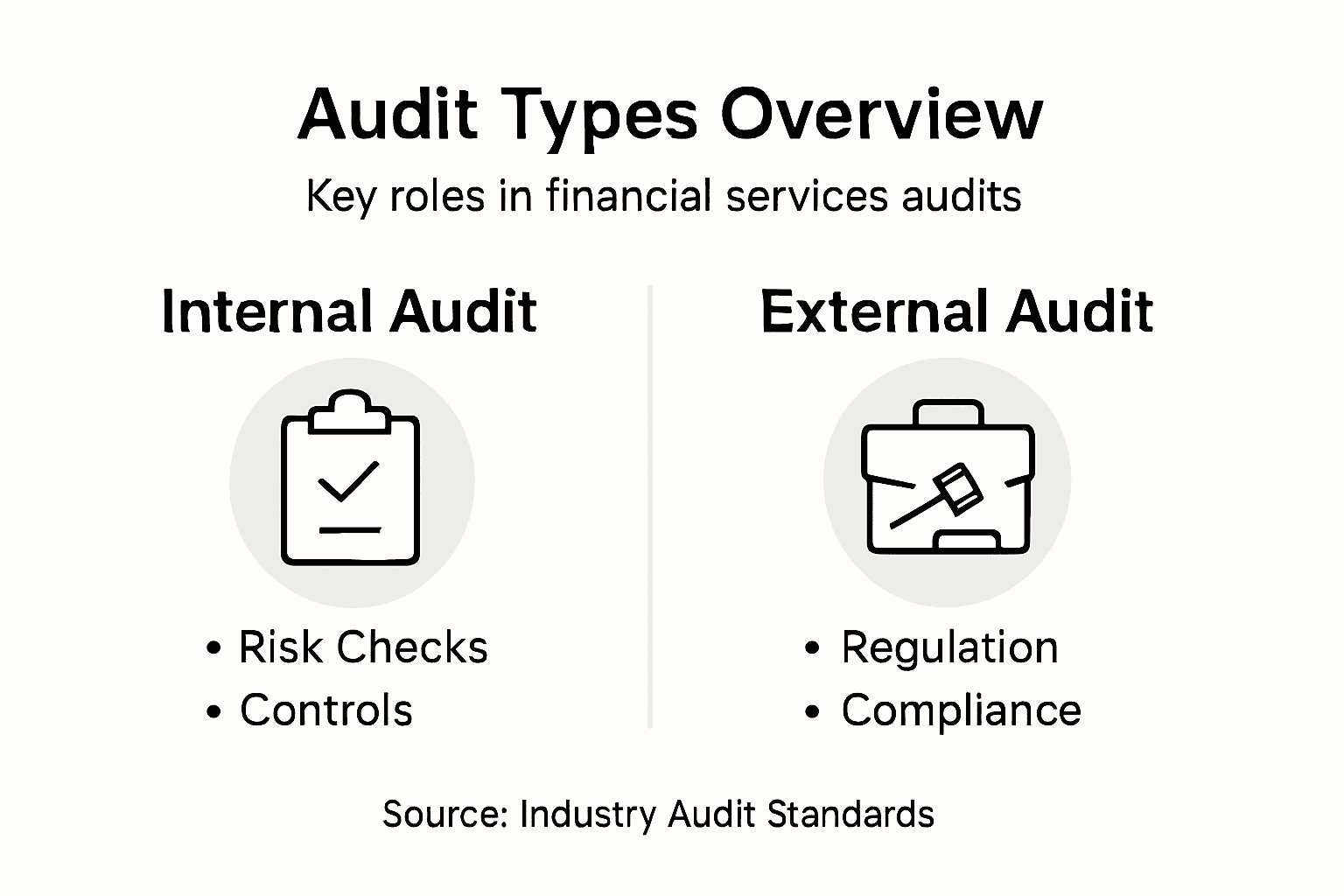 Audit Types Overview

Key roles in financial services audits

Internal Audit

• Risk Checks
• Controls

External Audit

• Regulation
• Compliance

Source: Industry Audit Standards