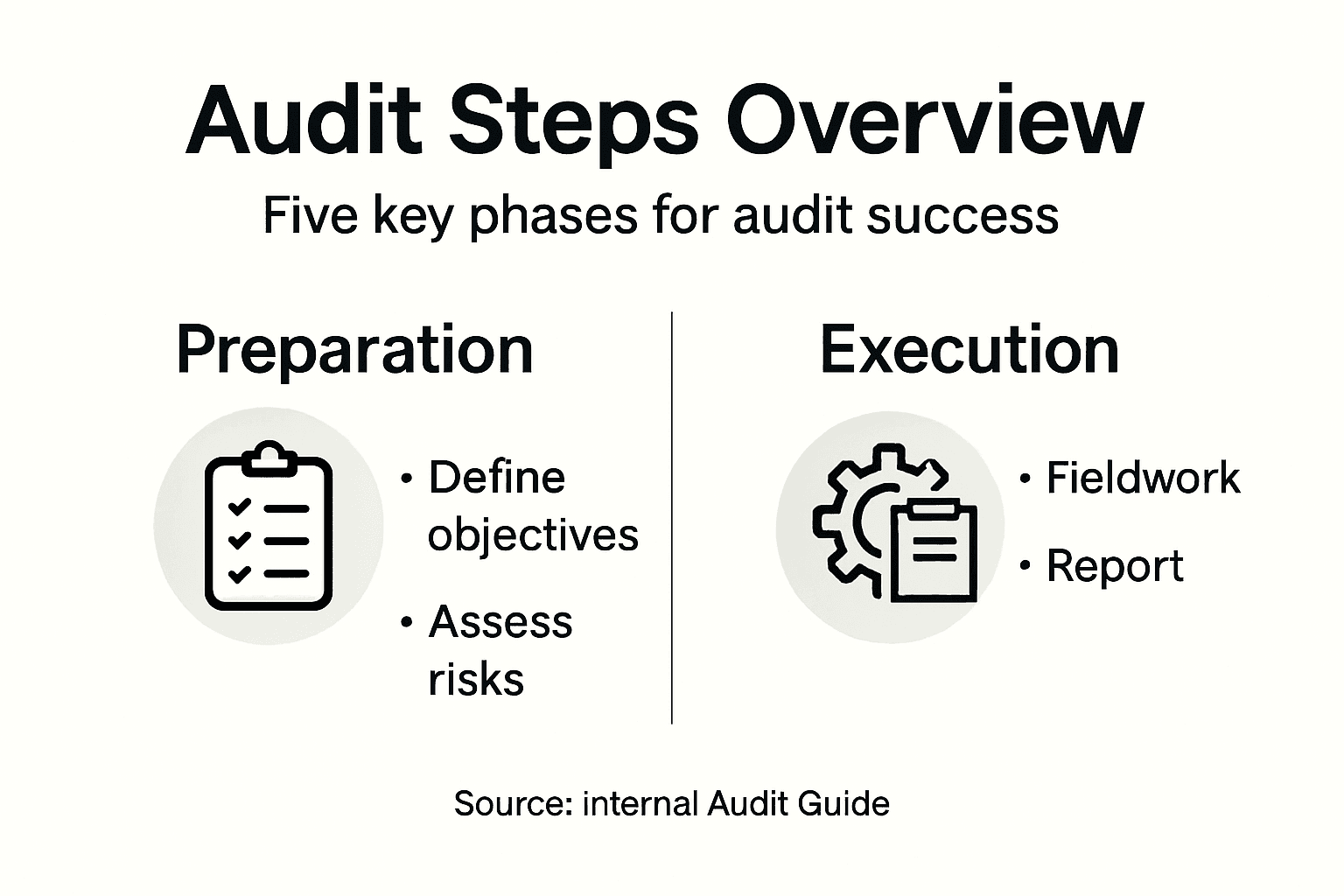 Audit Steps Overview

Five key phases for audit success

Preparation

• Define objectives

• Assess risks

Execution

• Fieldwork

• Report

Source: internal Audit Guide