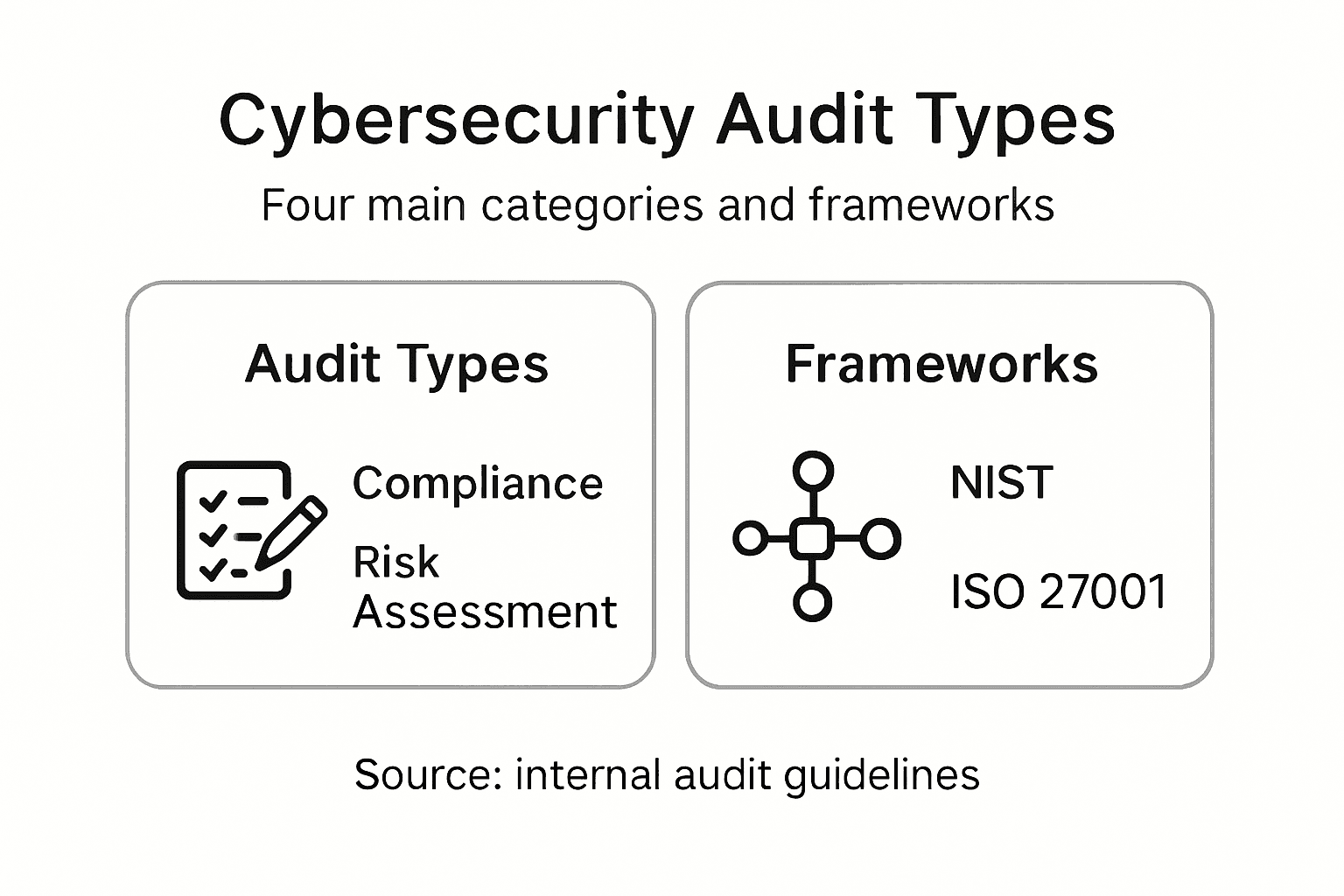 Cybersecurity Audit Types

Four main categories and frameworks

Audit Types

Compliance

Risk Assessment

Frameworks

NIST

ISO 27001

Source: internal audit guidelines