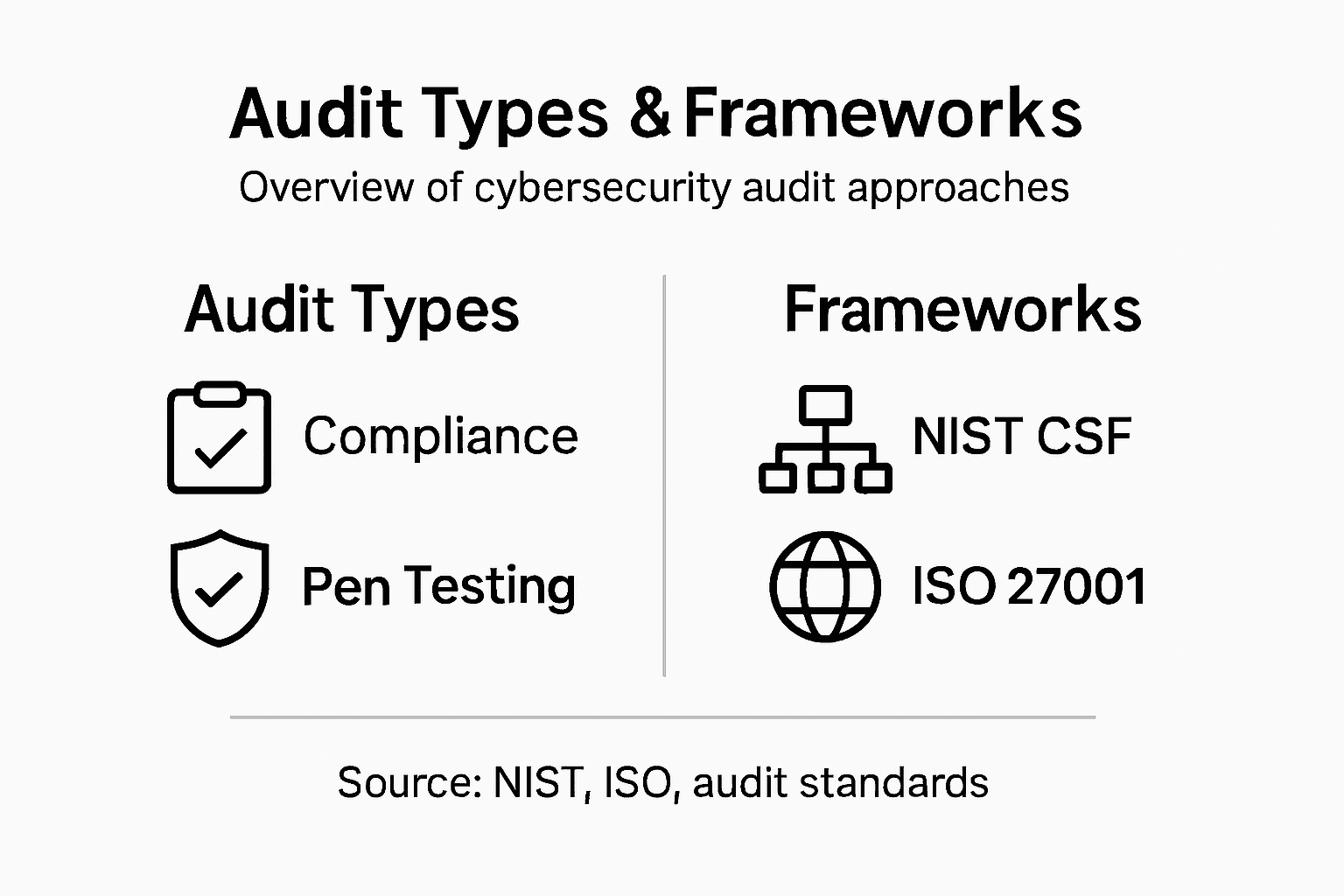 Audit Types & Frameworks

Overview of cybersecurity audit approaches

Audit Types

Compliance

Pen Testing

Frameworks

NIST CSF

ISO 27001

Source: NIST, ISO, audit standards