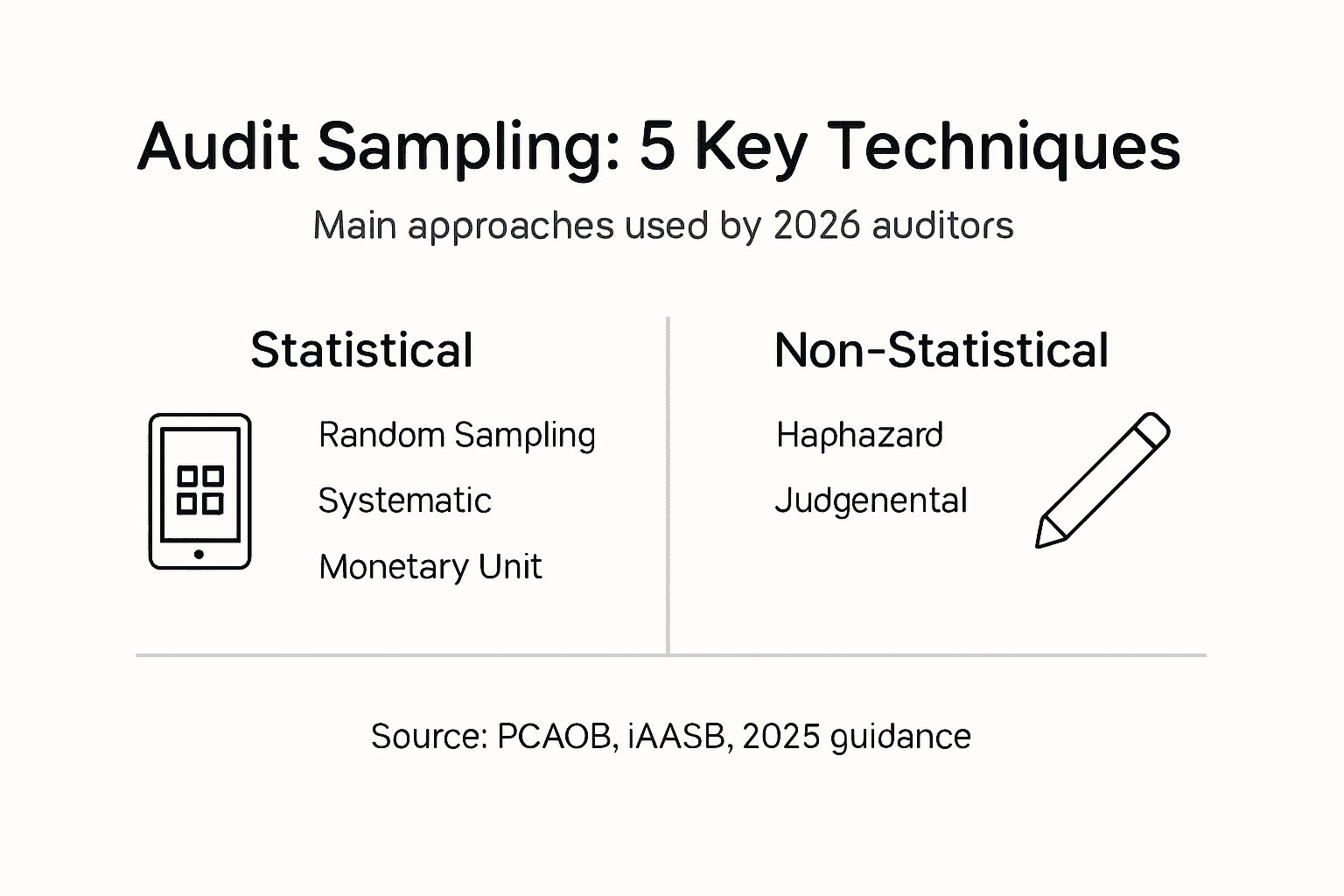 Audit Sampling: 5 Key Techniques

Main approaches used by 2026 auditors

Statistical

Random Sampling

Systematic

Monetary Unit

Non-Statistical

Haphazard

Judgenental

Source: PCAOB, iAASB, 2025 guidance