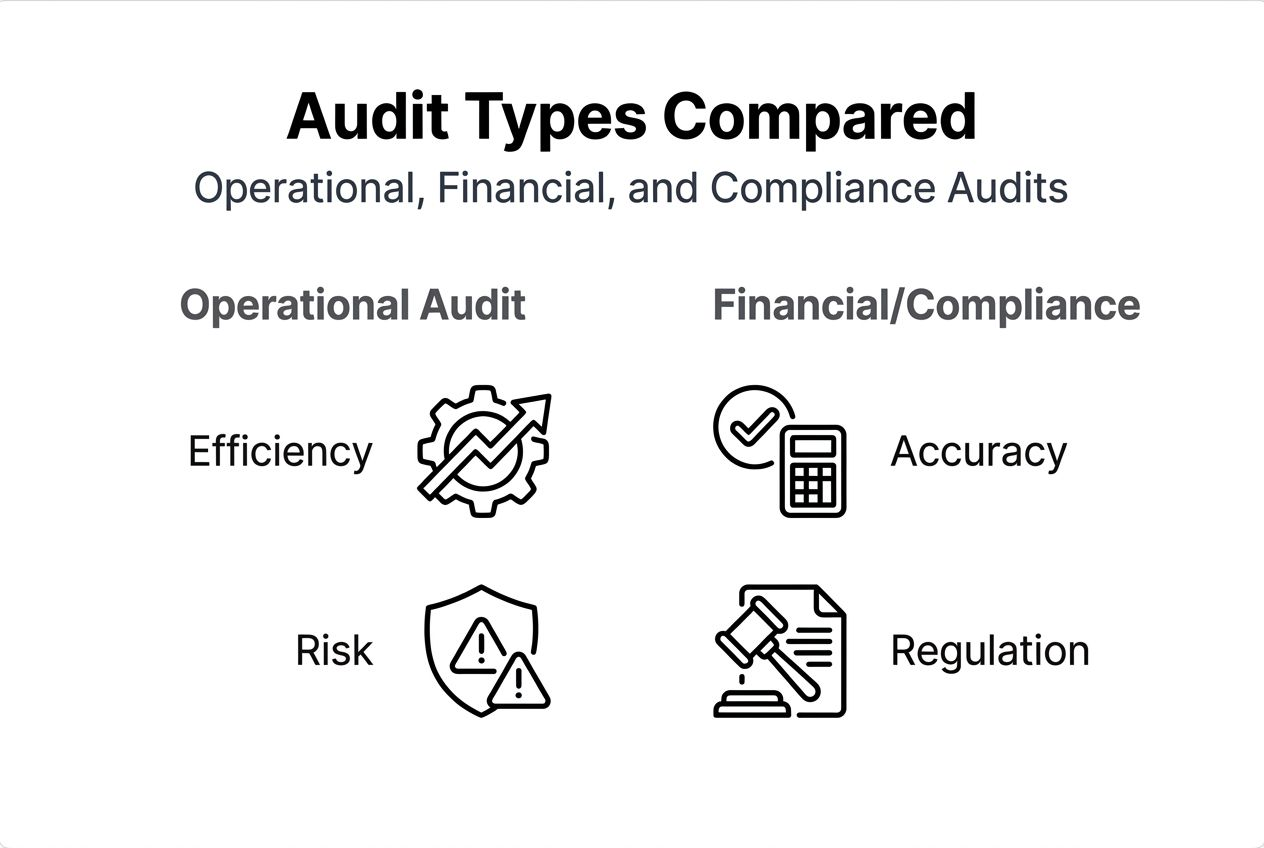 Audit Types Compared

Operational, Financial, and Compliance Audits

Operational Audit

Efficiency

Risk

Financial/Compliance

Accuracy

Regulation