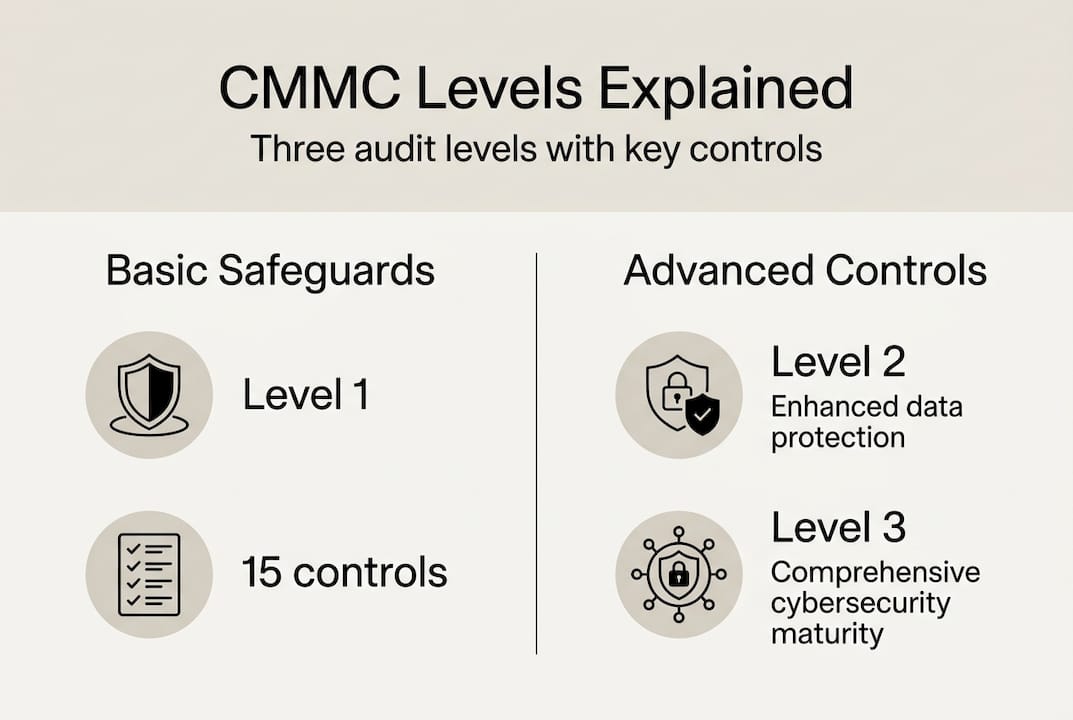 CMMC Levels Explained

Three audit levels with key controls

Basic Safeguards

Level 1

15 controls

Advanced Controls

Level 2

Enhanced data protection

Level 3

Comprehensive cybersecurity maturity