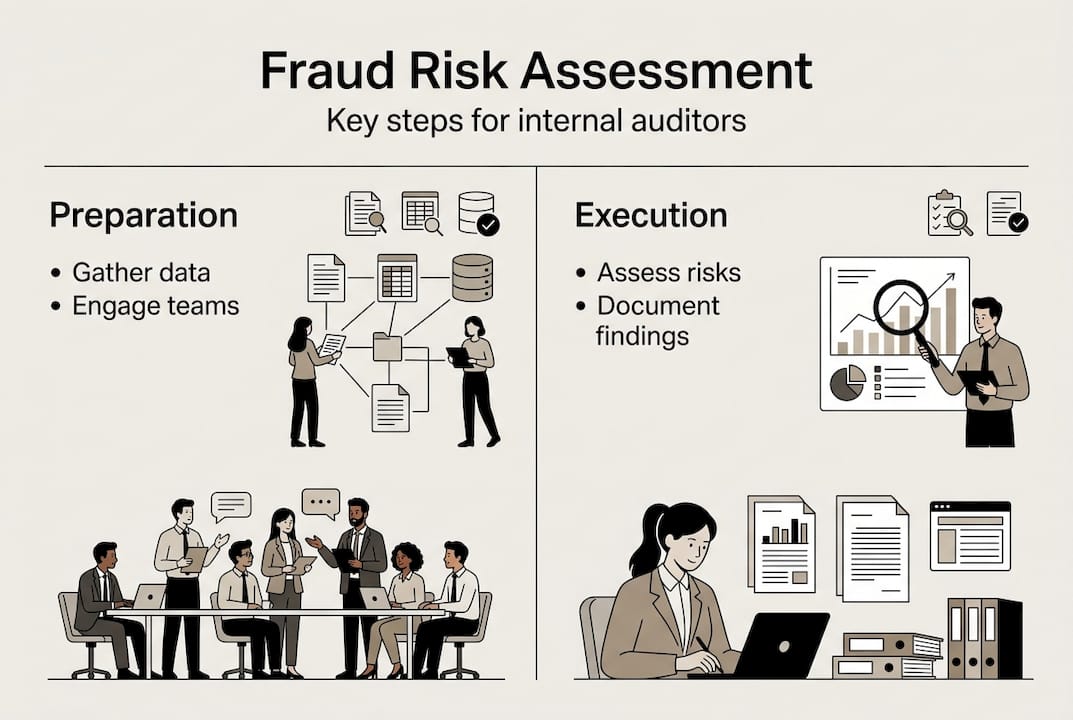 Fraud Risk Assessment
Key steps for internal auditors

Preparation
• Gather data
• Engage teams

Execution
• Assess risks
• Document findings