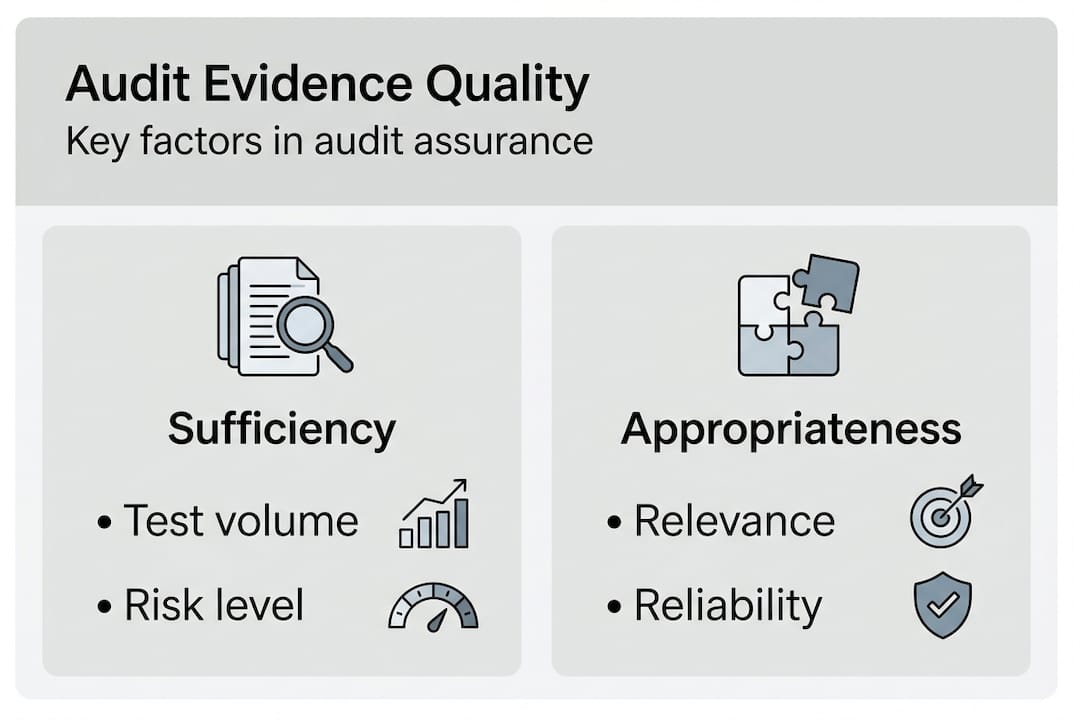 Audit Evidence Quality
Key factors in audit assurance

Sufficiency
• Test volume
• Risk level

Appropriateness
• Relevance
• Reliability