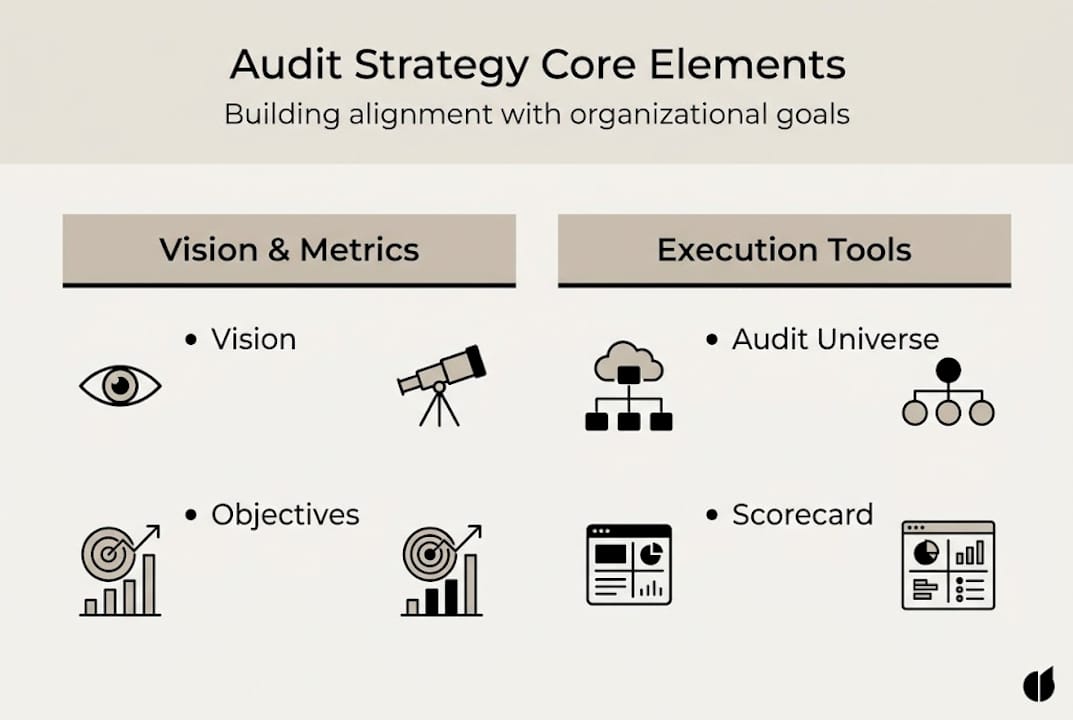 Audit Strategy Core Elements
Building alignment with organizational goals

Vision & Metrics

• Vision

• Objectives

Execution Tools

• Audit Universe

• Scorecard