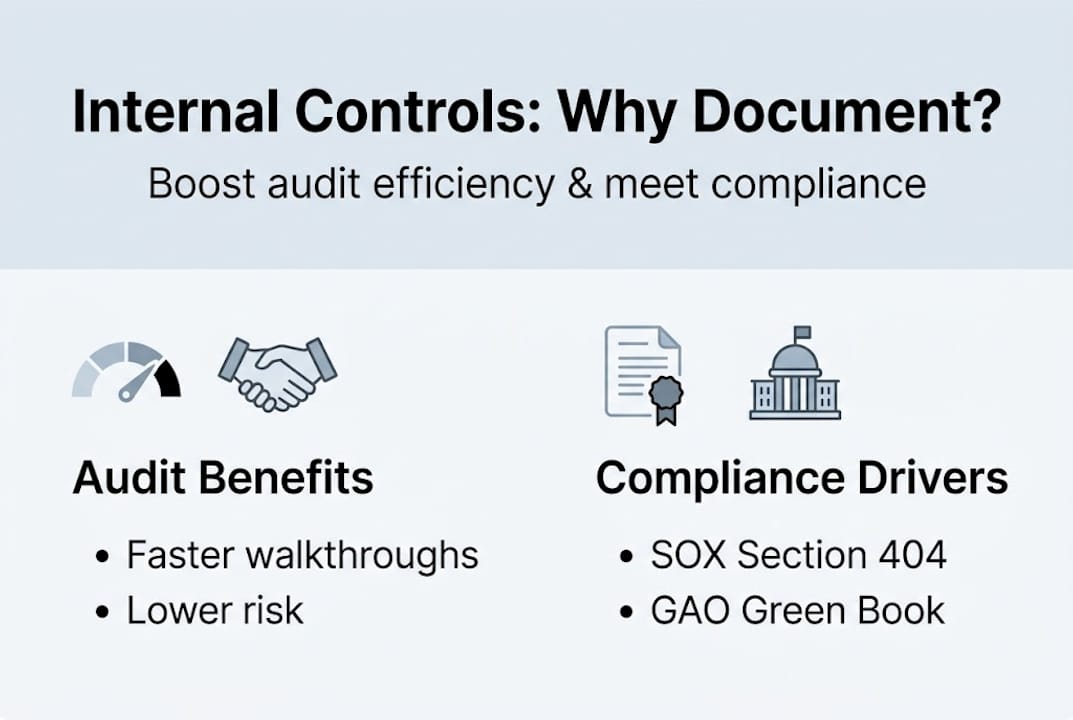 Internal Controls: Why Document?

Boost audit efficiency & meet compliance

Audit Benefits

• Faster walkthroughs
• Lower risk

Compliance Drivers

• SOX Section 404
• GAO Green Book