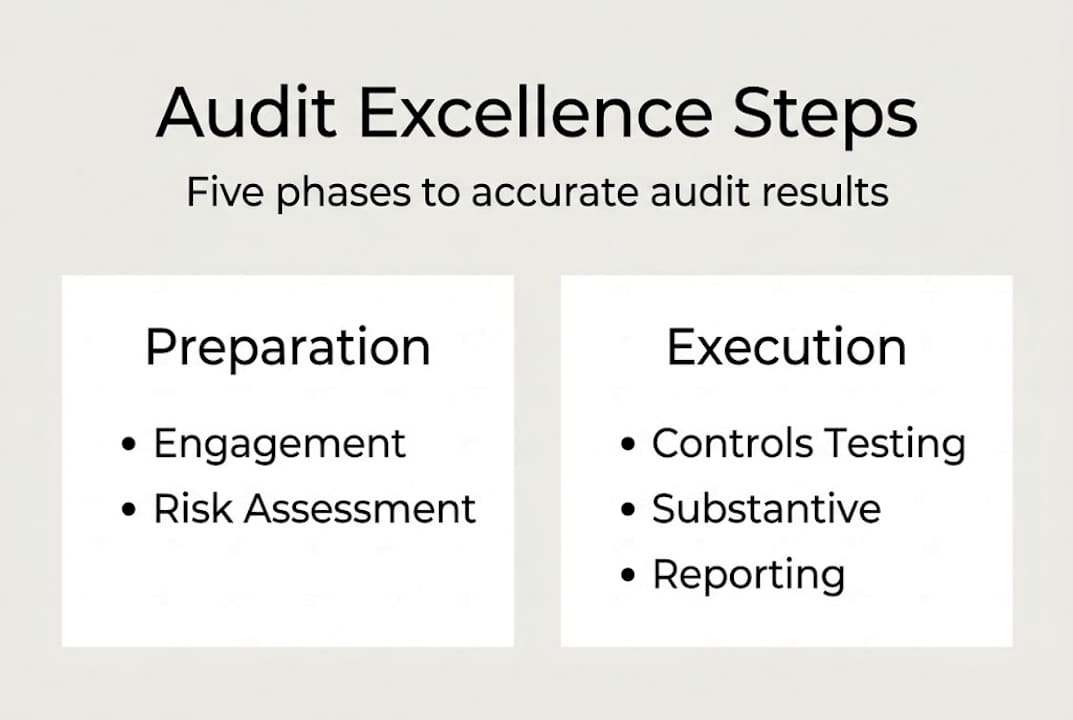 Audit Excellence Steps

Five phases to accurate audit results

Preparation

• Engagement
• Risk Assessment

Execution

• Controls Testing
• Substantive
• Reporting