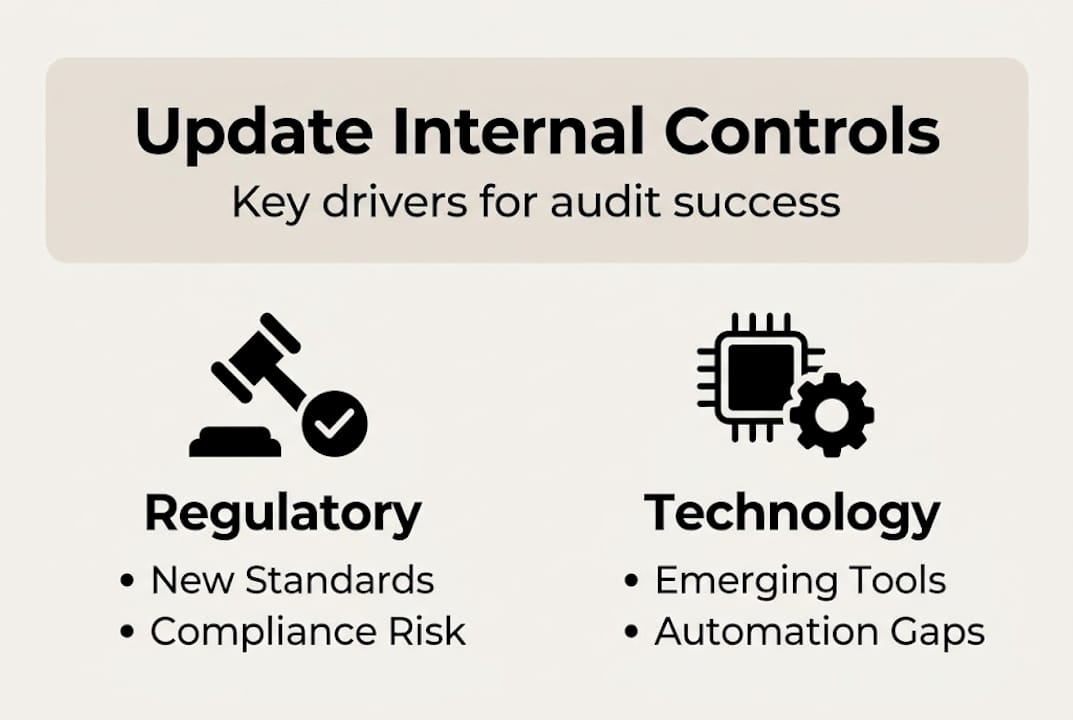 Update Internal Controls
Key drivers for audit success

Regulatory
• New Standards
• Compliance Risk

Technology
• Emerging Tools
• Automation Gaps