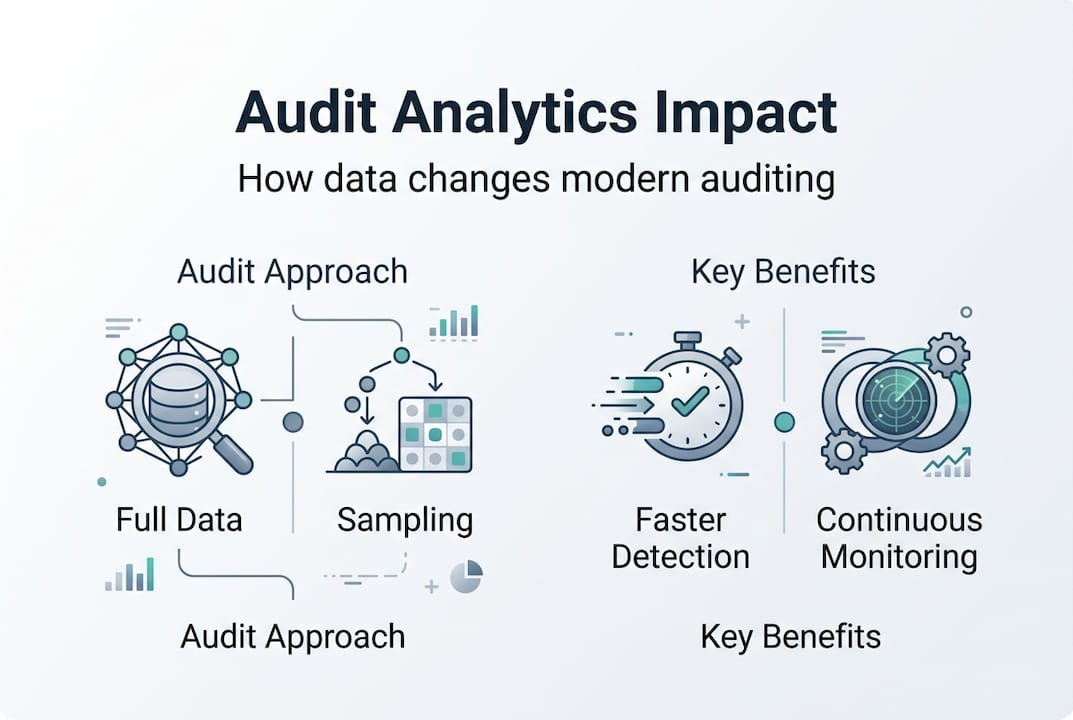 Audit Analytics Impact

How data changes modern auditing

Audit Approach

Full Data

Sampling

Audit Approach

Key Benefits

Faster Detection

Continuous Monitoring

Key Benefits