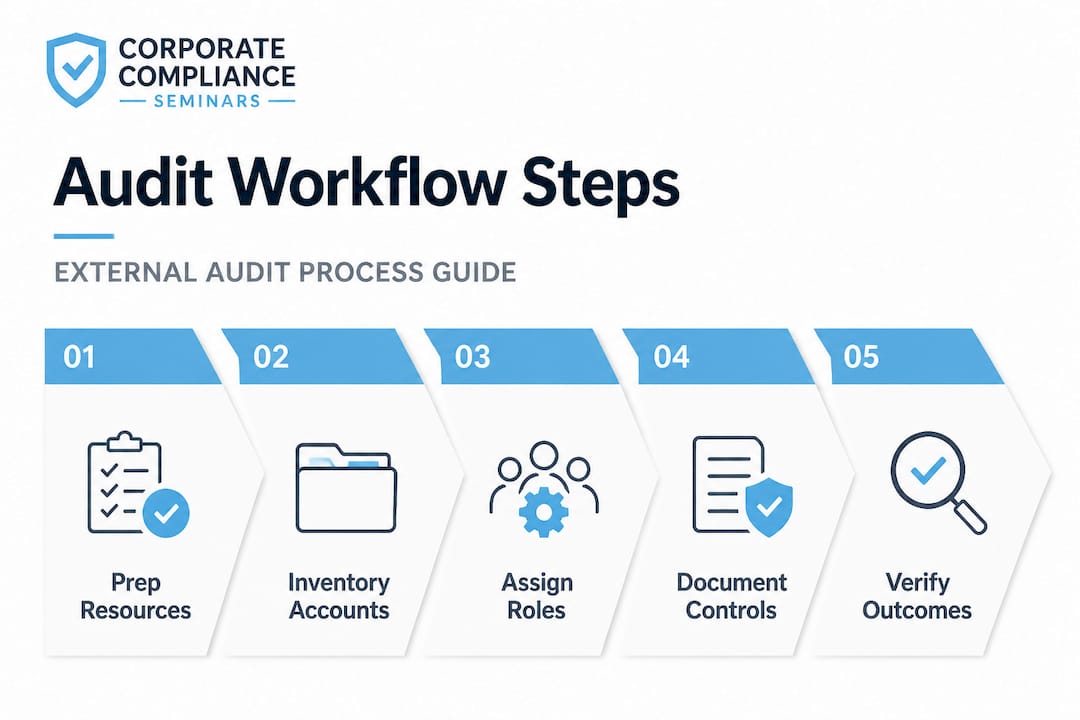 CORPORATE COMPLIANCE
SEMINARS

Audit Workflow Steps

EXTERNAL AUDIT PROCESS GUIDE

01
Prep Resources

02
Inventory Accounts

03
Assign Roles

04
Document Controls

05
Verify Outcomes