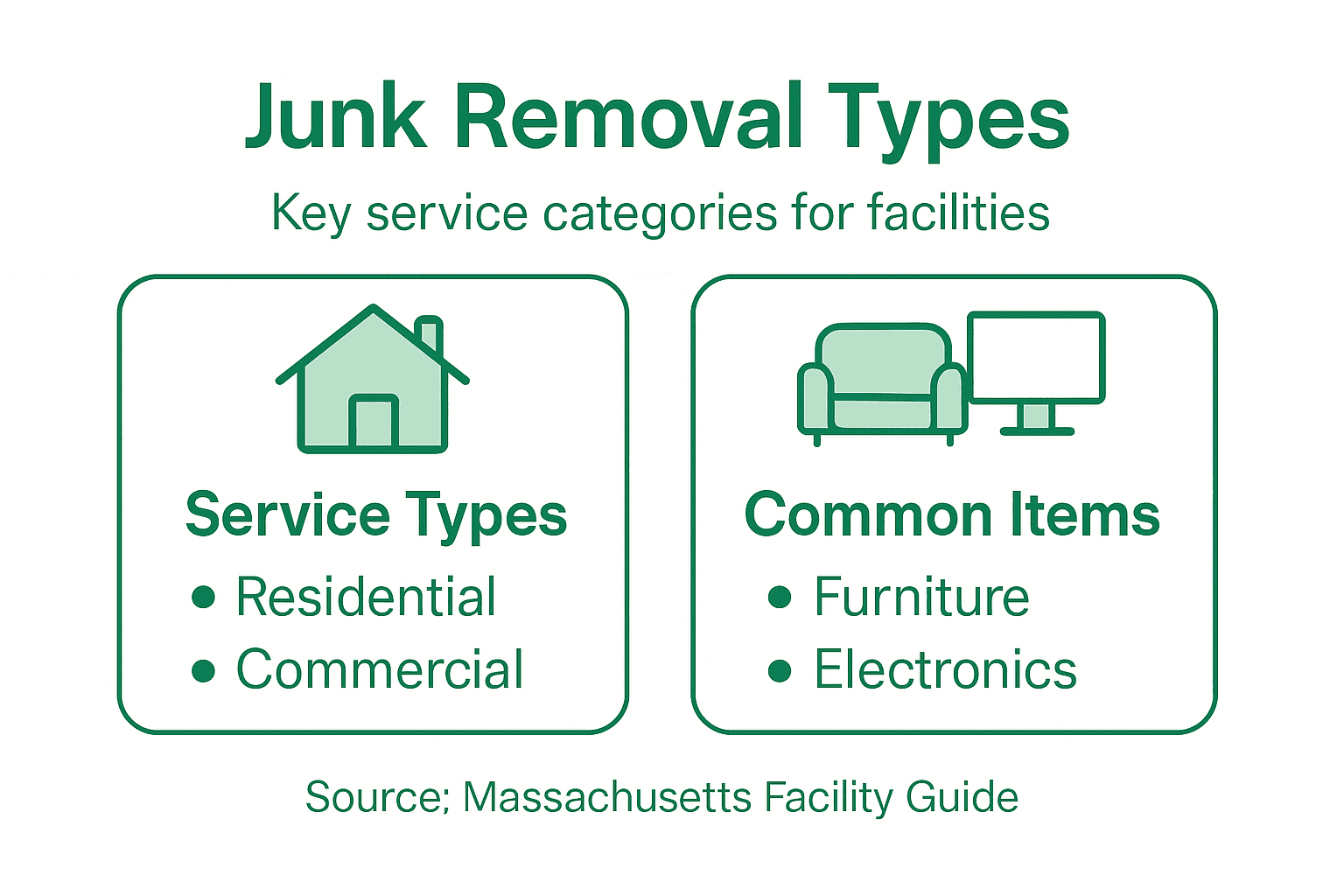 Junk Removal Types

Key service categories for facilities

Service Types
• Residential
• Commercial

Common Items
• Furniture
• Electronics

Source; Massachusetts Facility Guide