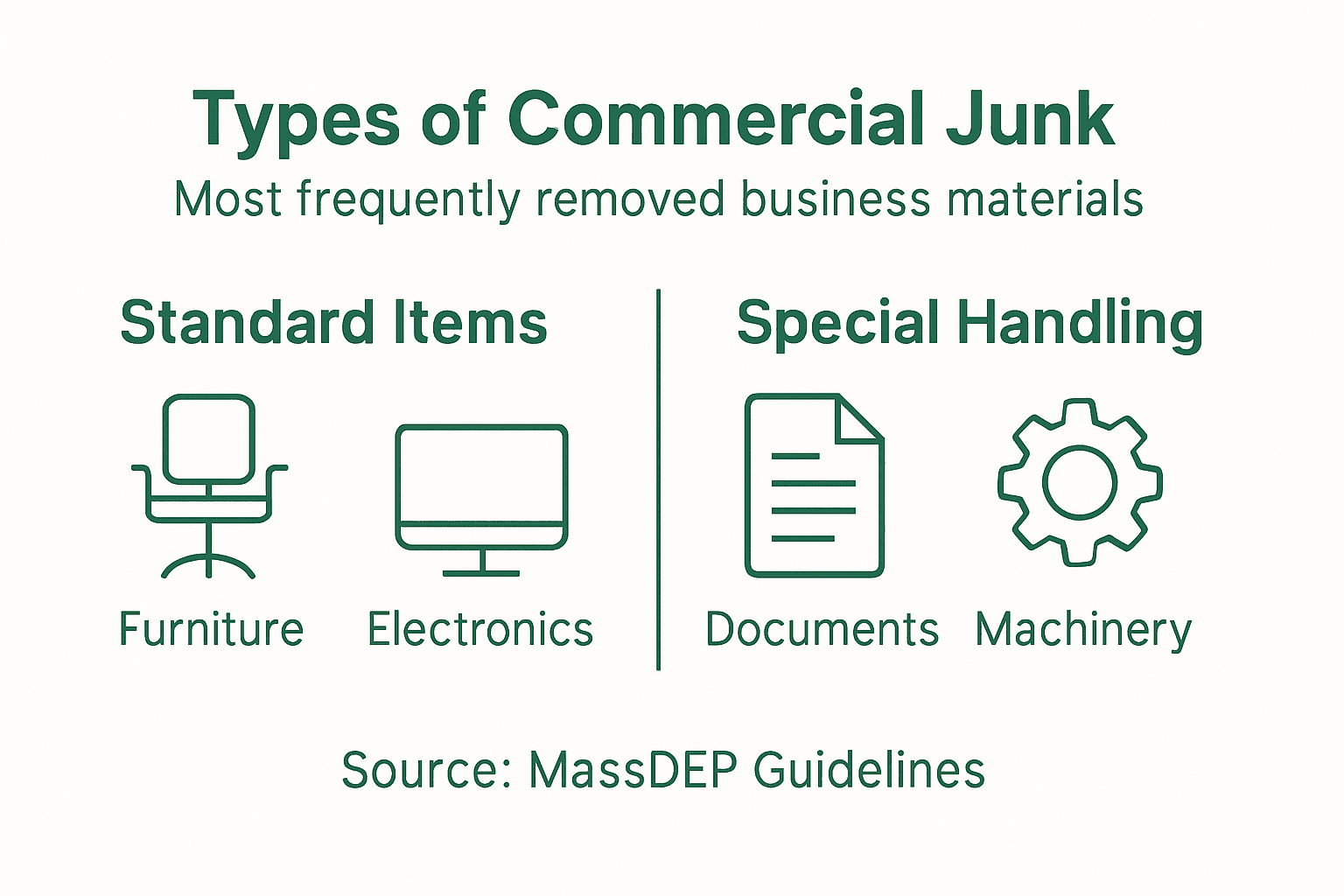 Types of Commercial Junk
Most frequently removed business materials

Standard Items

Furniture

Electronics

Special Handling

Documents

Machinery

Source: MassDEP Guidelines