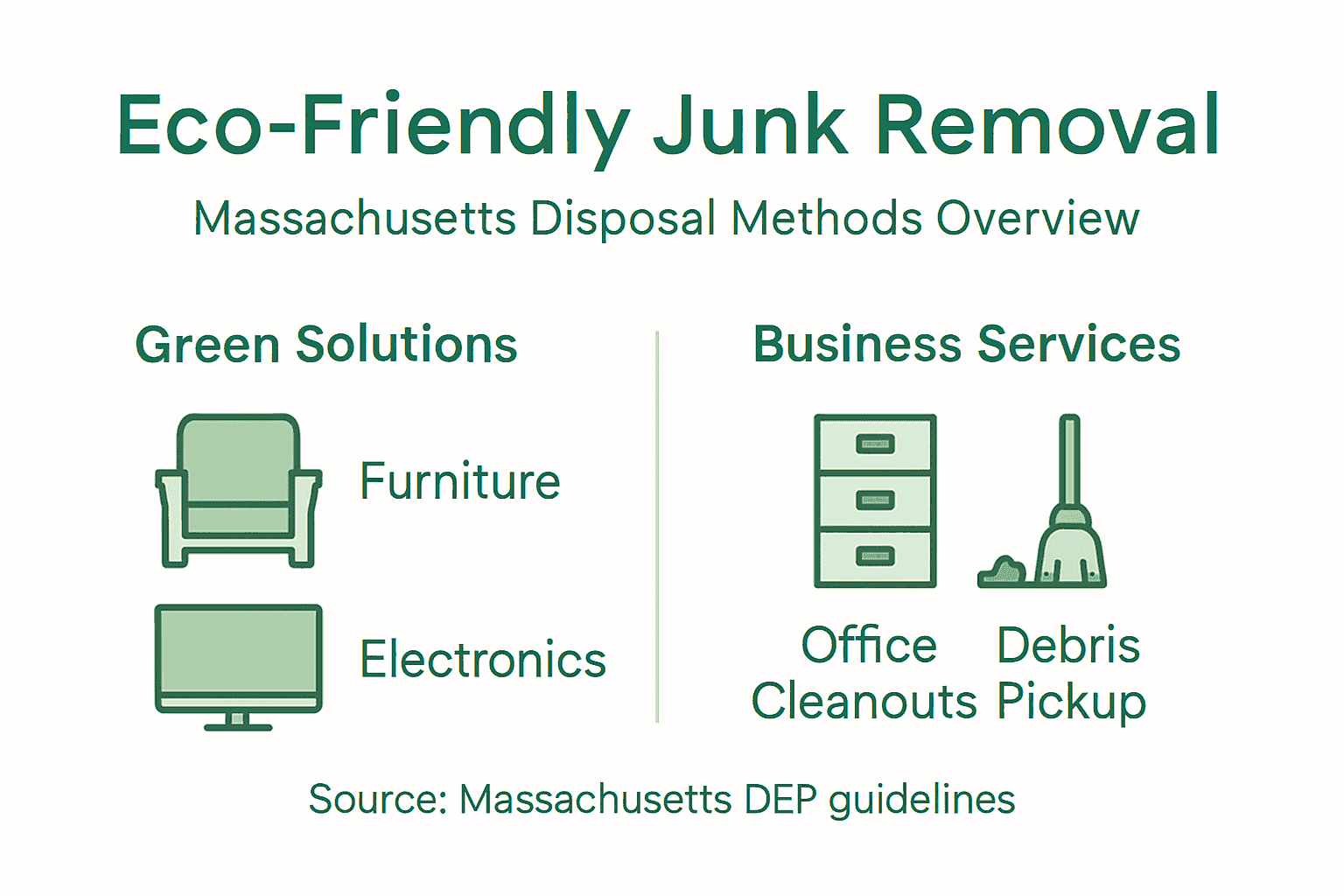 Eco-Friendly Junk Removal

Massachusetts Disposal Methods Overview

Green Solutions

Furniture

Electronics

Business Services

Office Cleanouts

Debris Pickup

Source: Massachusetts DEP guidelines