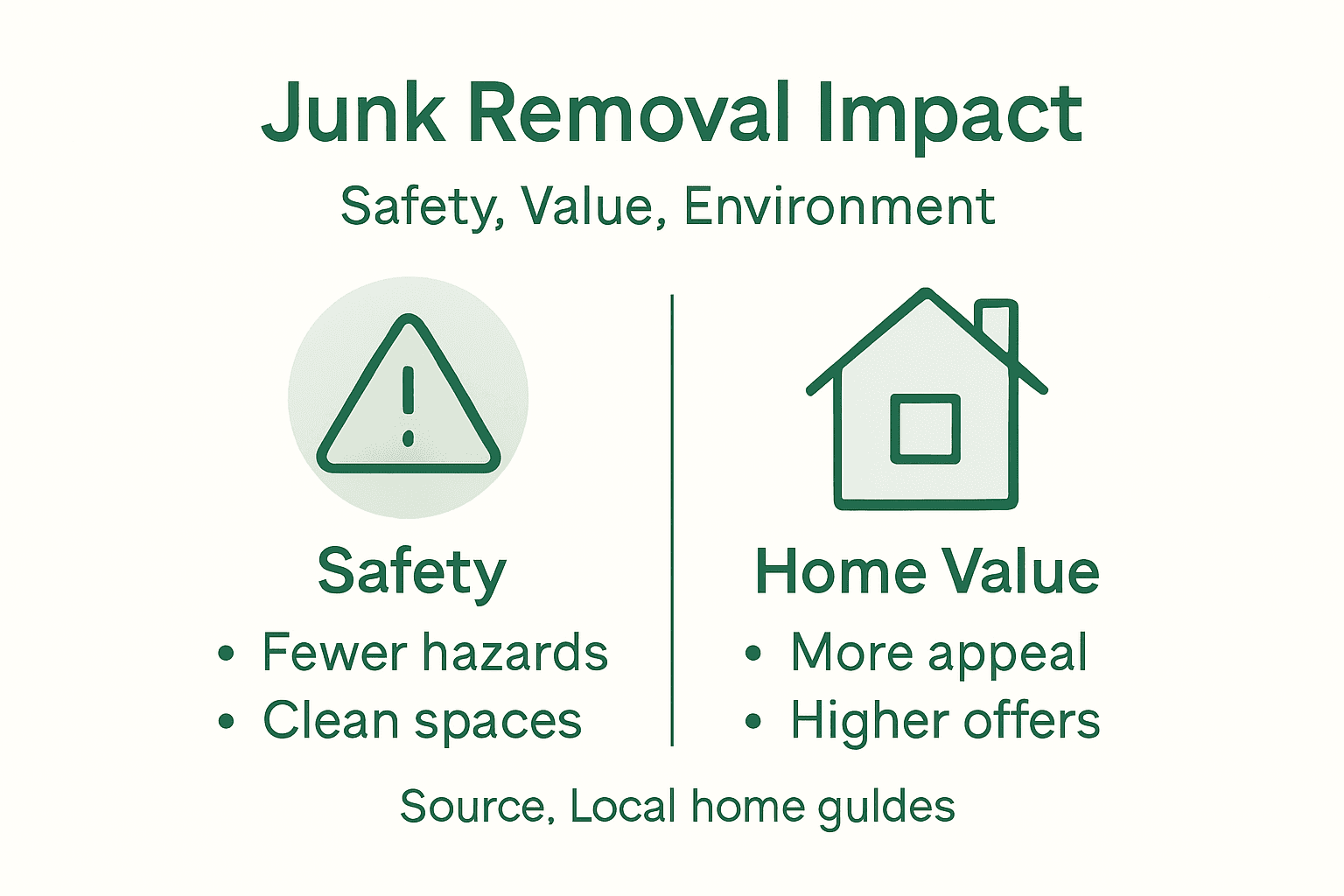 Junk Removal Impact

Safety, Value, Environment

Safety
• Fewer hazards
• Clean spaces

Home Value
• More appeal
• Higher offers

Source, Local home guldes