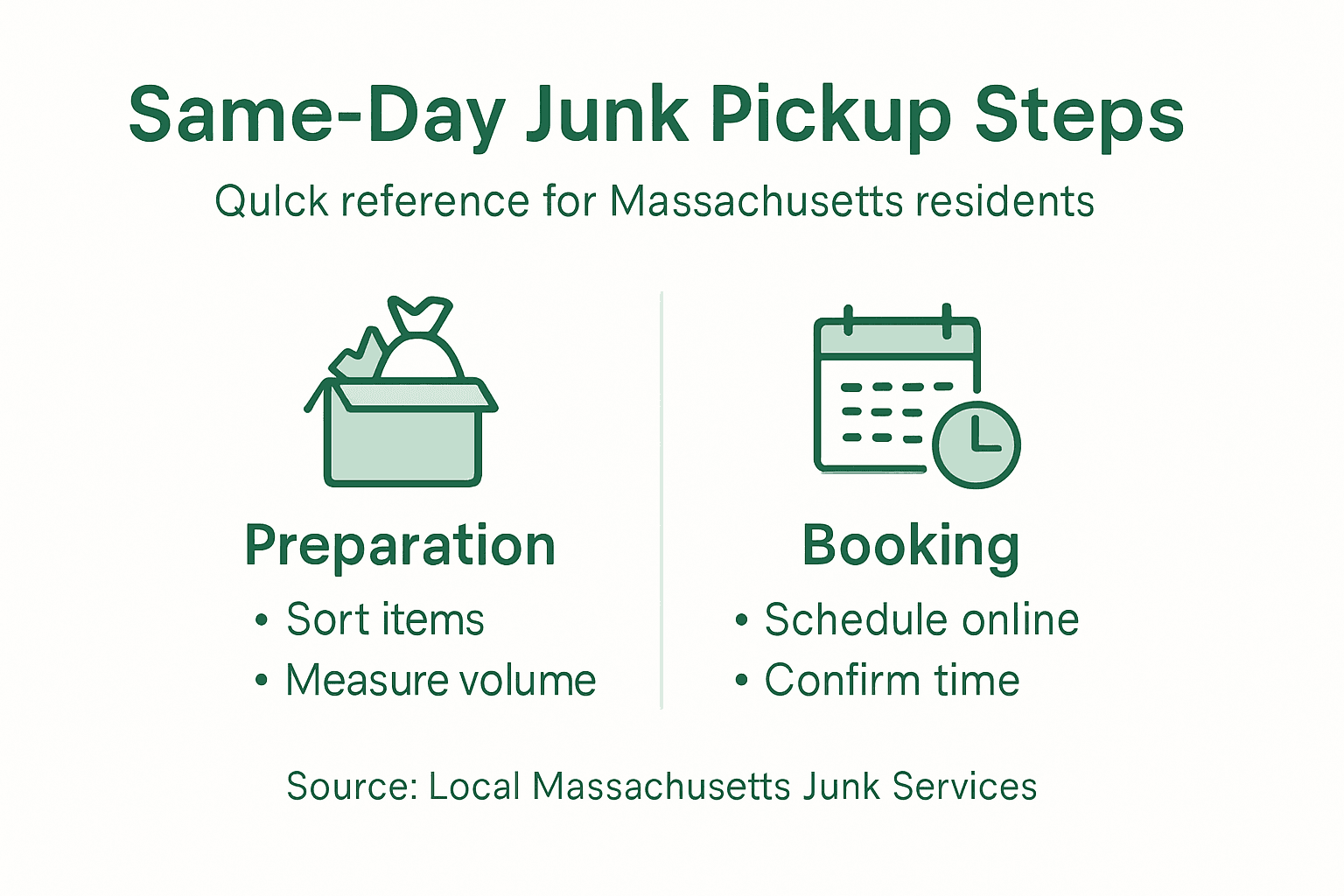 Same-Day Junk Pickup Steps

Qulck reference for Massachusetts residents

Preparation

• Sort items
• Measure volume

Booking

• Schedule online
• Confirm time

Source: Local Massachusetts Junk Services