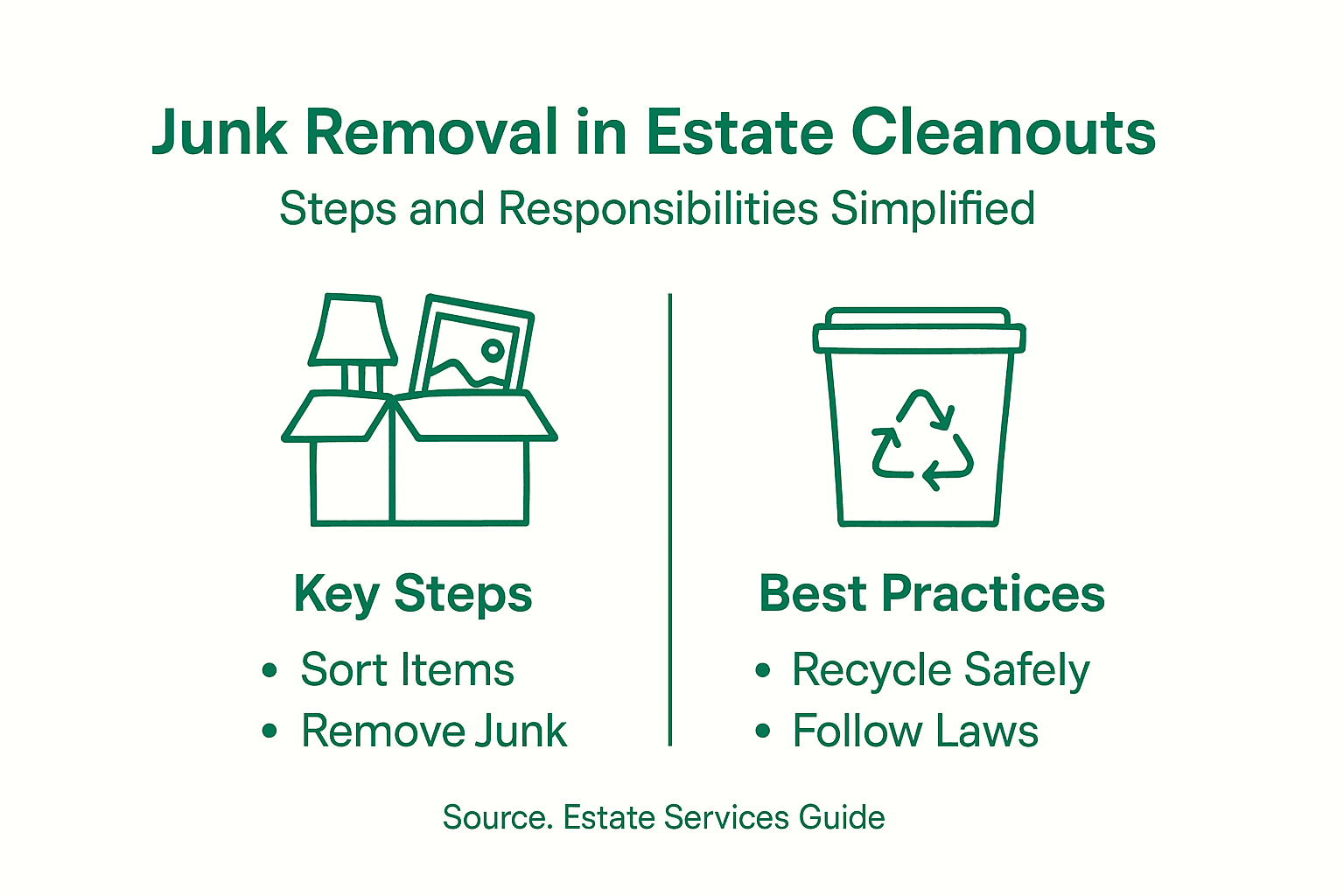 Junk Removal in Estate Cleanouts

Steps and Responsibilities Simplified

Key Steps

• Sort Items
• Remove Junk

Best Practices

• Recycle Safely
• Follow Laws

Source. Estate Services Guide