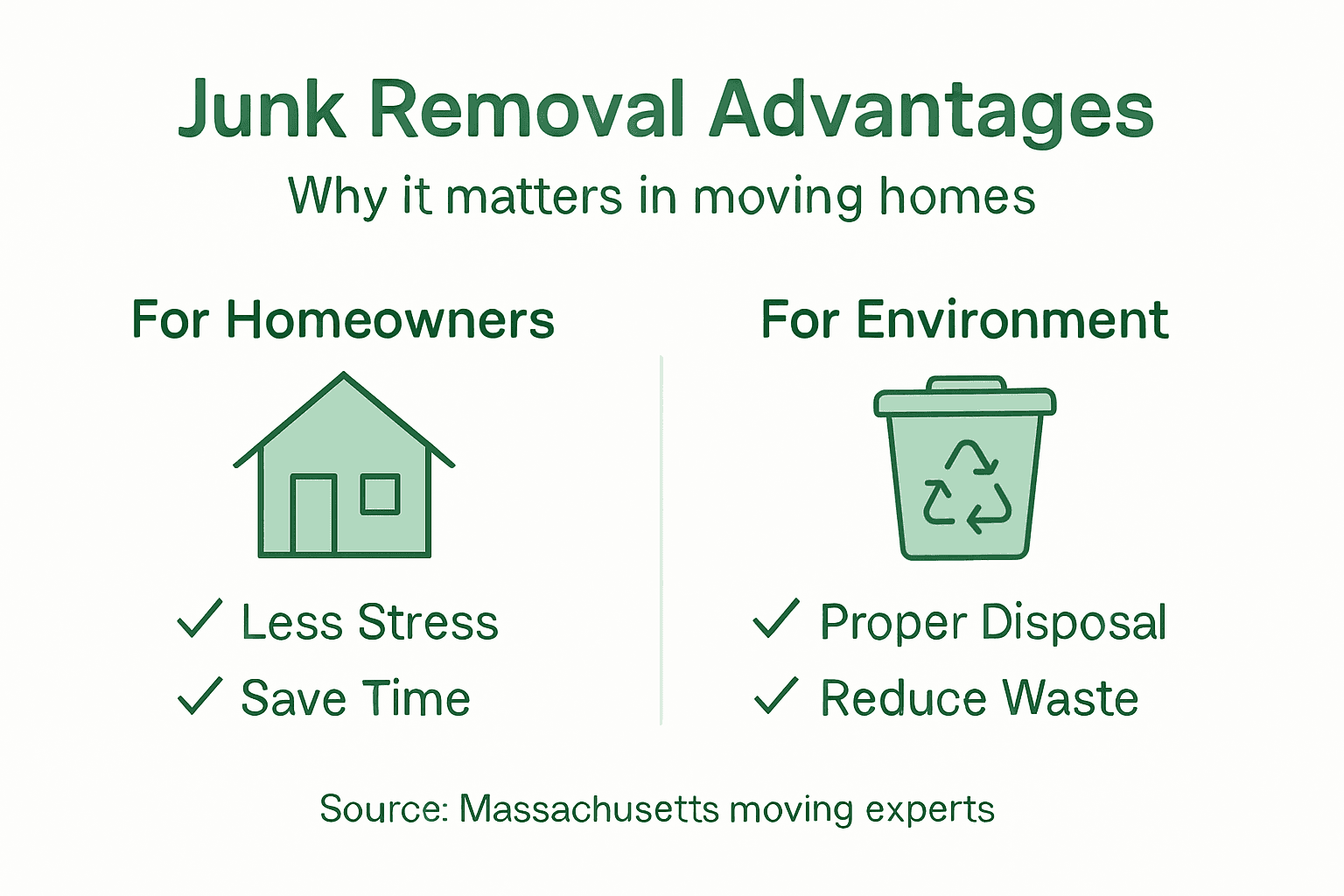 Junk Removal Advantages

Why it matters in moving homes

For Homeowners

✓ Less Stress
✓ Save Time

For Environment

✓ Proper Disposal
✓ Reduce Waste

Source: Massachusetts moving experts