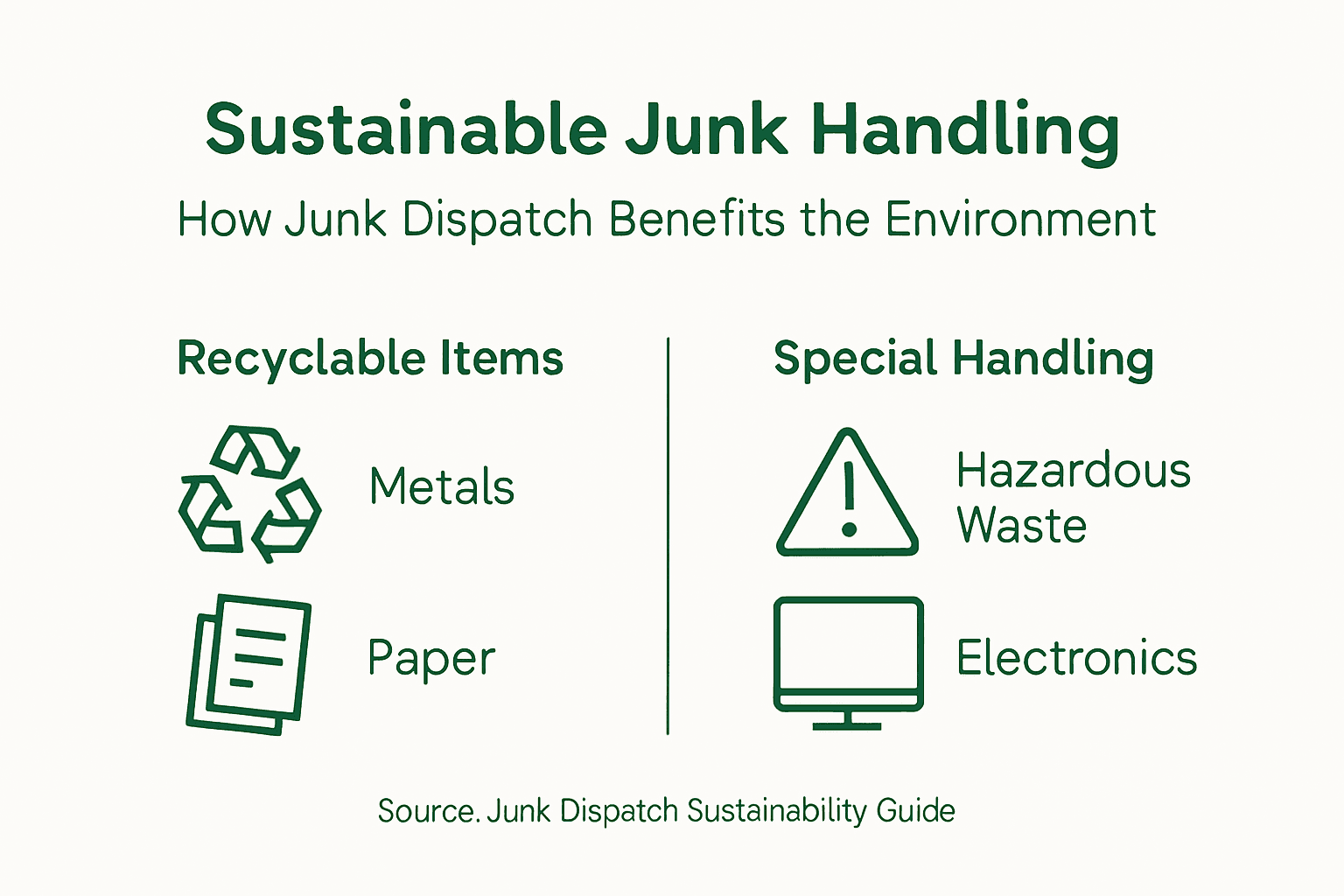 Sustainable Junk Handling

How Junk Dispatch Benefits the Environment

Recyclable Items

Metals

Paper

Special Handling

Hazardous Waste

Electronics

Source. Junk Dispatch Sustainability Guide