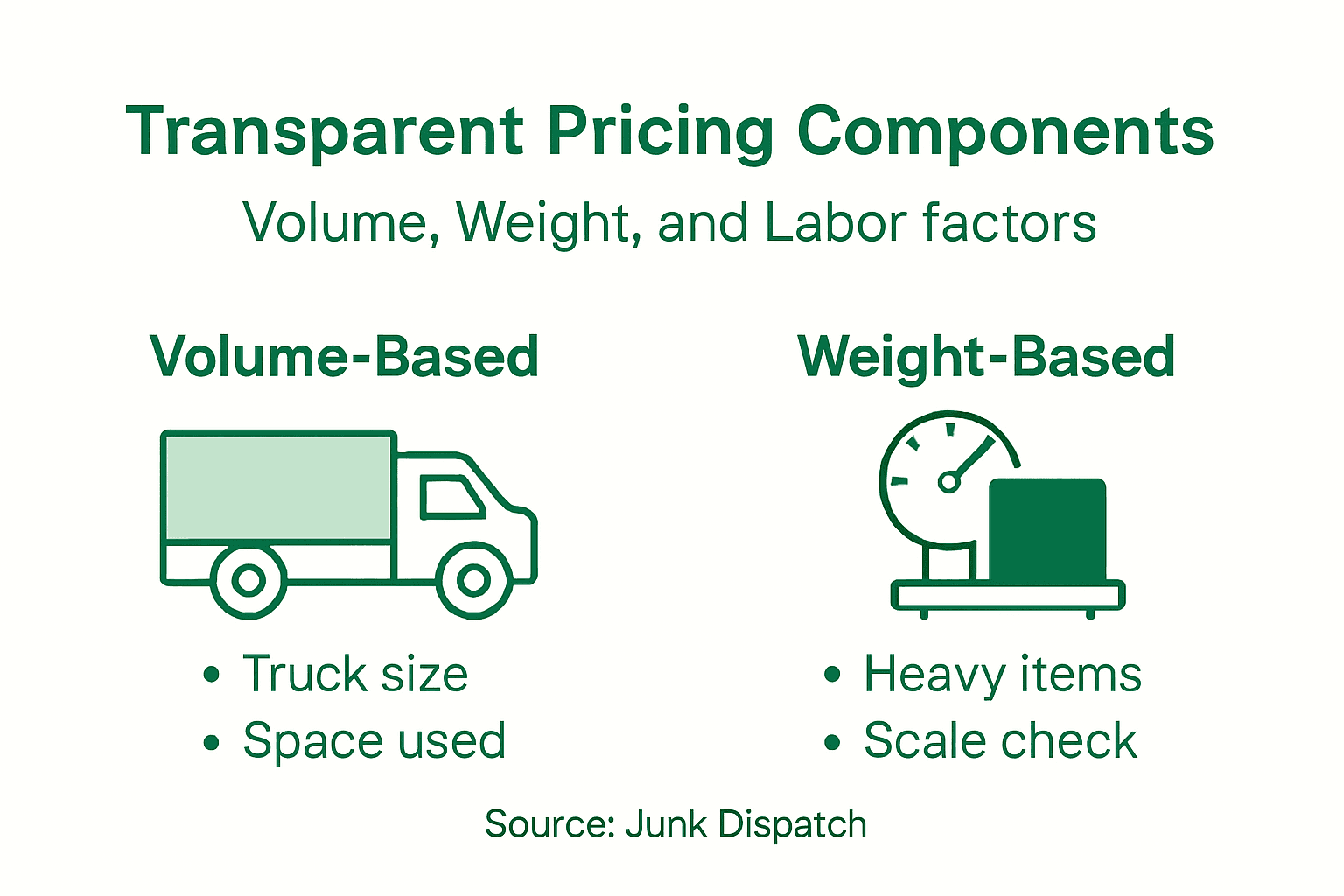 Transparent Pricing Components

Volume, Weight, and Labor factors

Volume-Based

• Truck size
• Space used

Weight-Based

• Heavy items
• Scale check

Source: Junk Dispatch