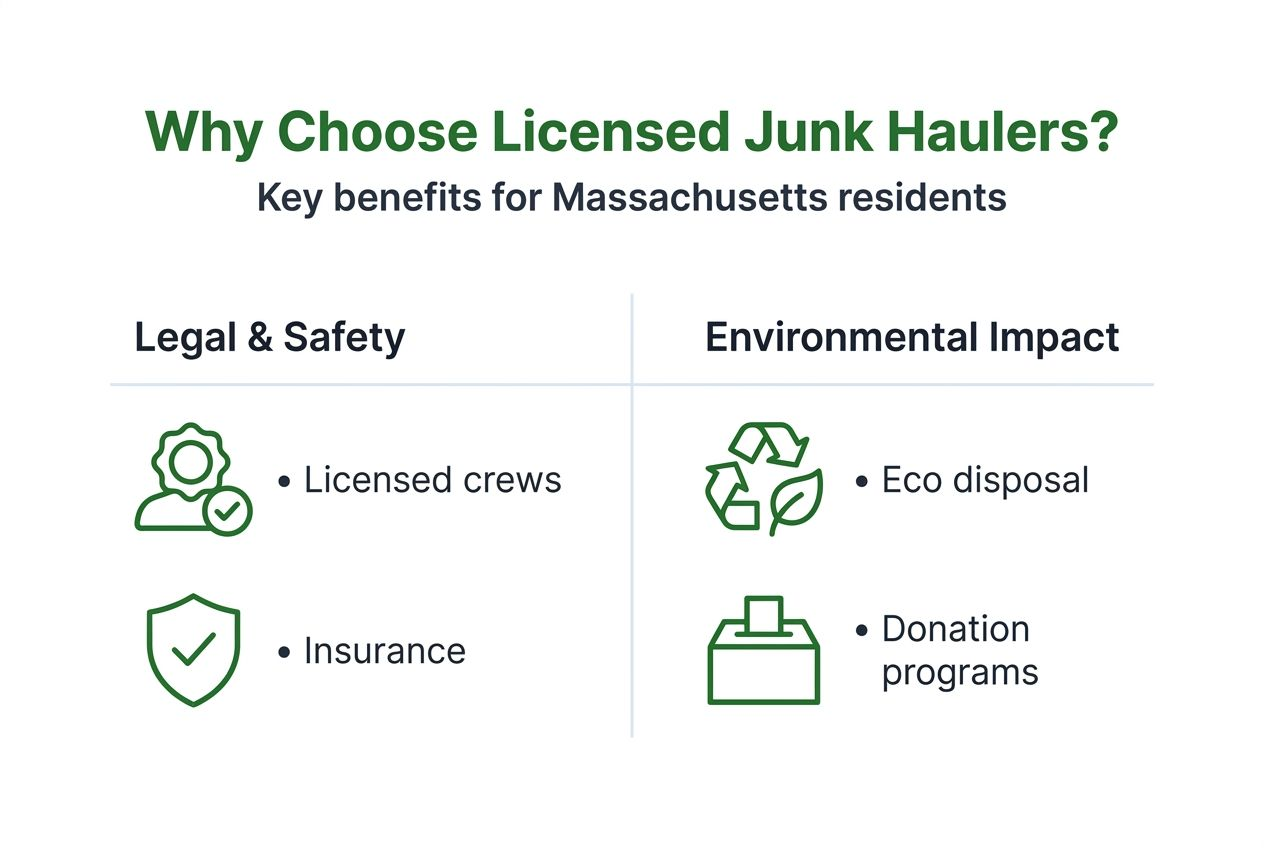 Why Choose Licensed Junk Haulers?
Key benefits for Massachusetts residents

Legal & Safety

• Licensed crews

• Insurance

Environmental Impact

• Eco disposal

• Donation programs