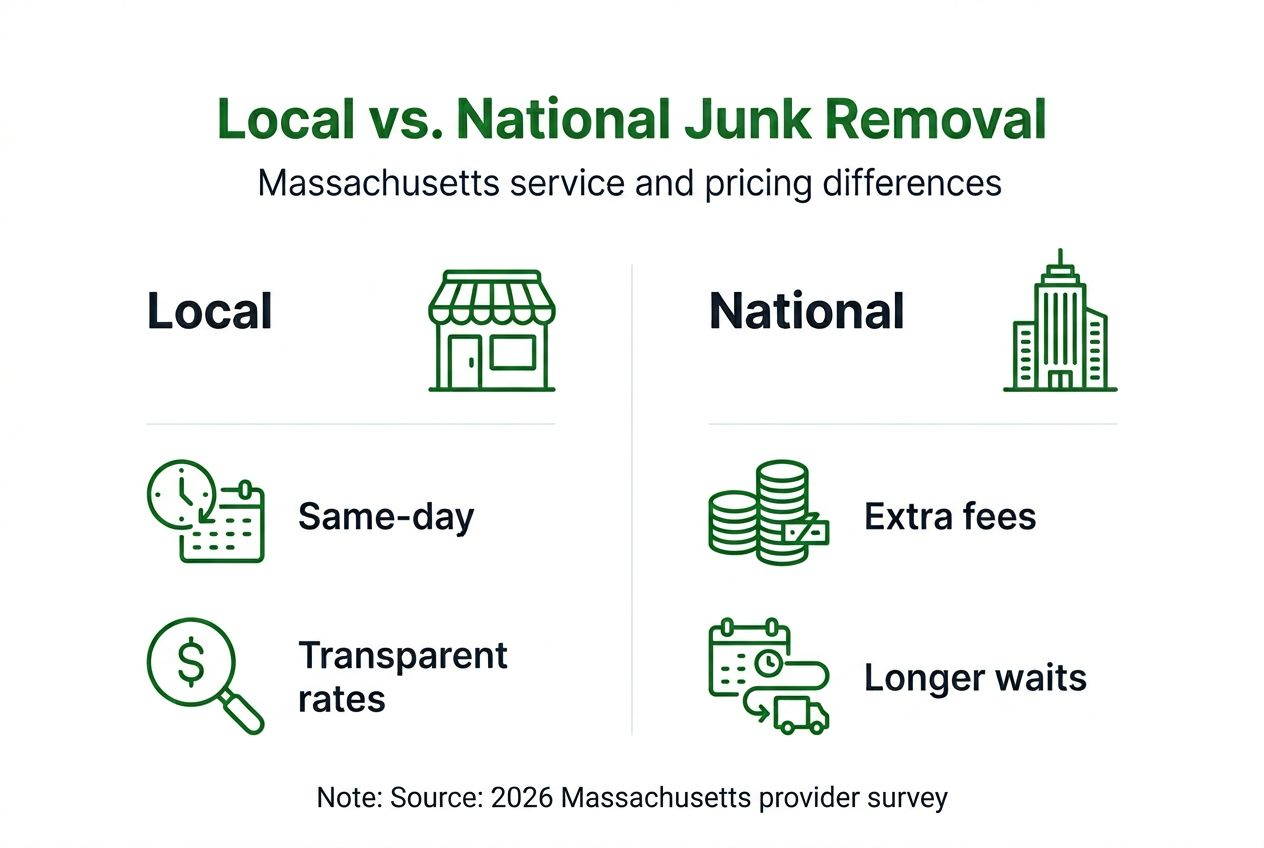 Local vs. National Junk Removal

Massachusetts service and pricing differences

Local

Same-day

Transparent rates

National

Extra fees

Longer waits

Note: Source: 2026 Massachusetts provider survey