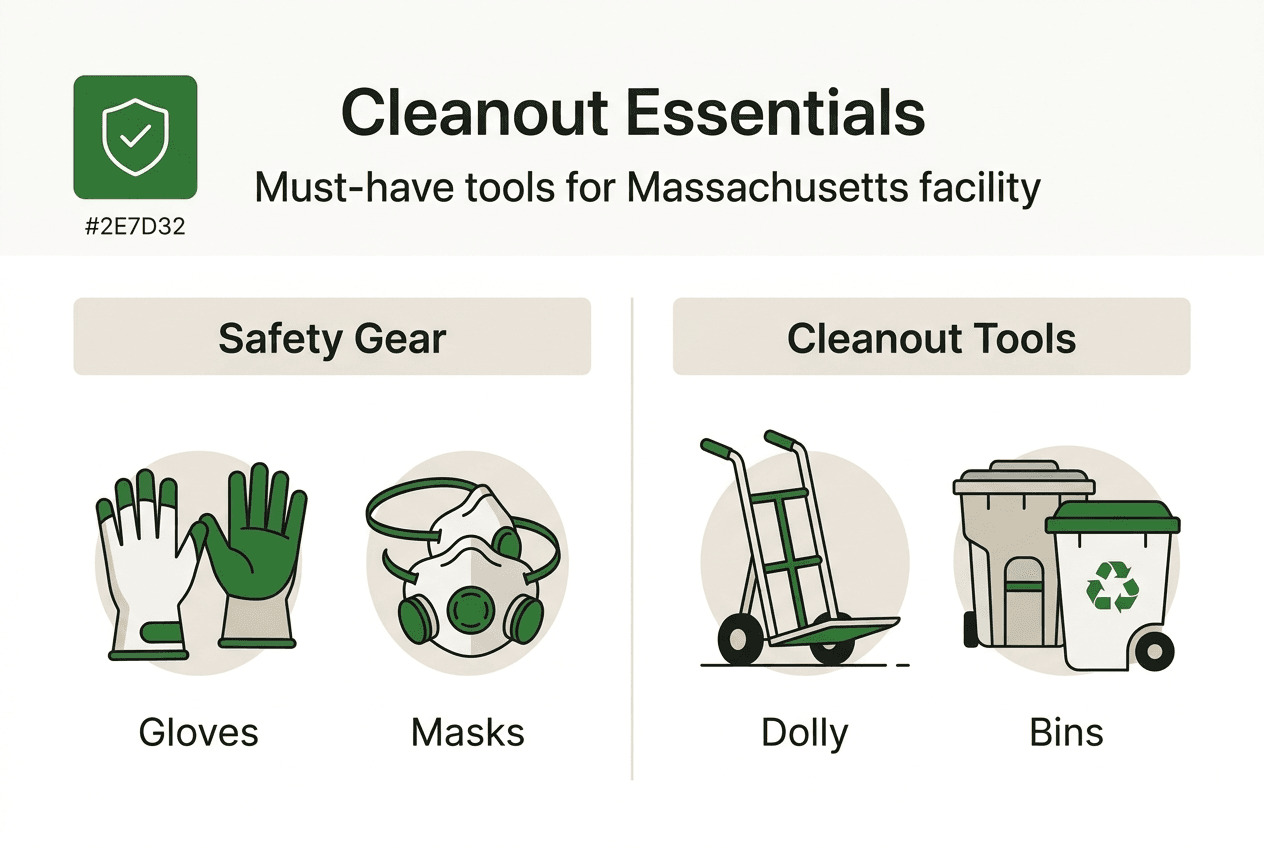 #2E7D32

Cleanout Essentials

Must-have tools for Massachusetts facility

Safety Gear

Gloves

Masks

Cleanout Tools

Dolly

Bins