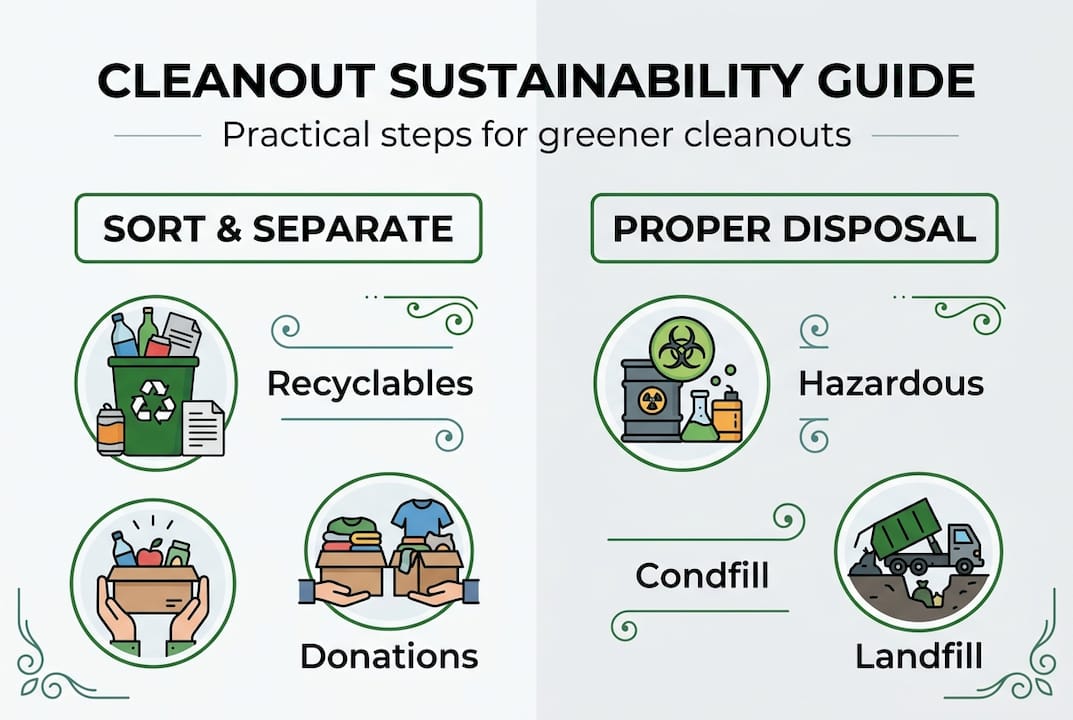 CLEANOUT SUSTAINABILITY GUIDE

Practical steps for greener cleanouts

SORT & SEPARATE

Recyclables

Donations

PROPER DISPOSAL

Hazardous

Condfill

Landfill