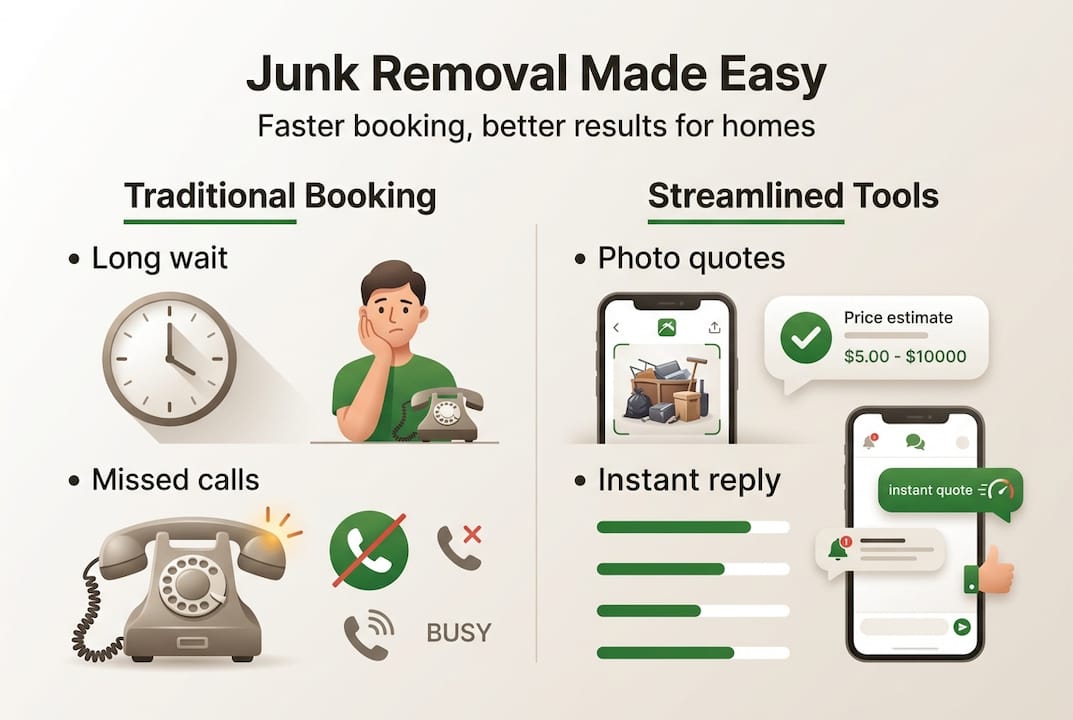 Junk Removal Made Easy

Faster booking, better results for homes

Traditional Booking

• Long wait

• Missed calls

BUSY

Streamlined Tools

• Photo quotes

Price estimate

$5.00 - $10000

• Instant reply

instant quote