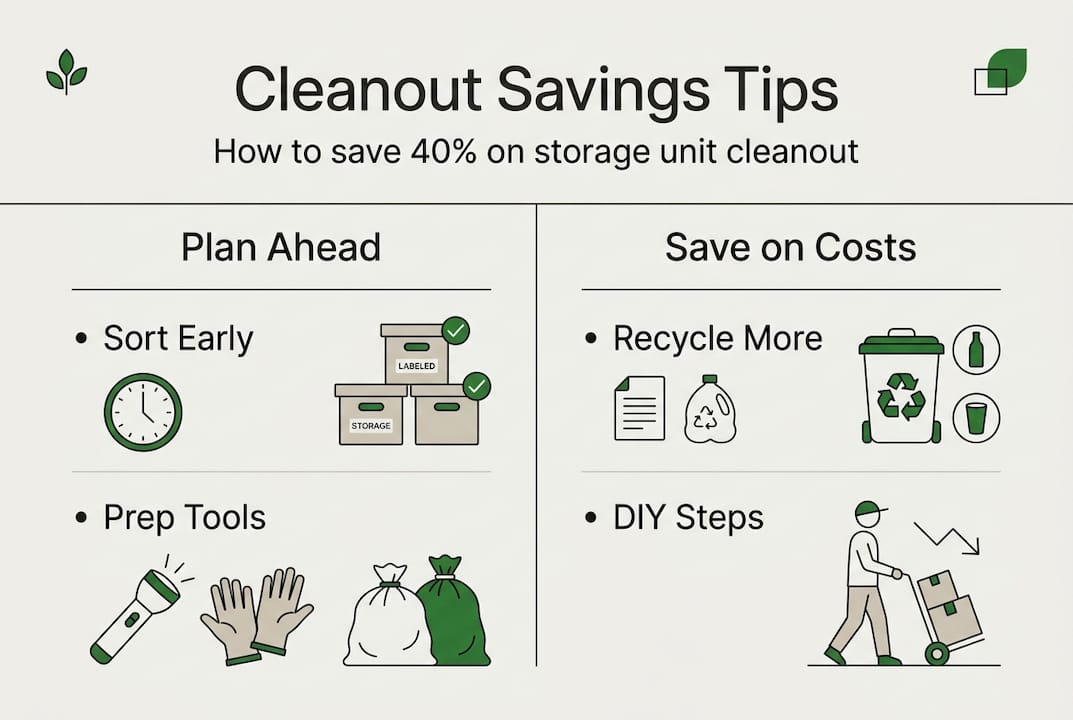 Cleanout Savings Tips

How to save 40% on storage unit cleanout

Plan Ahead

• Sort Early

LABELED

STORAGE

• Prep Tools

Save on Costs

• Recycle More

• DIY Steps