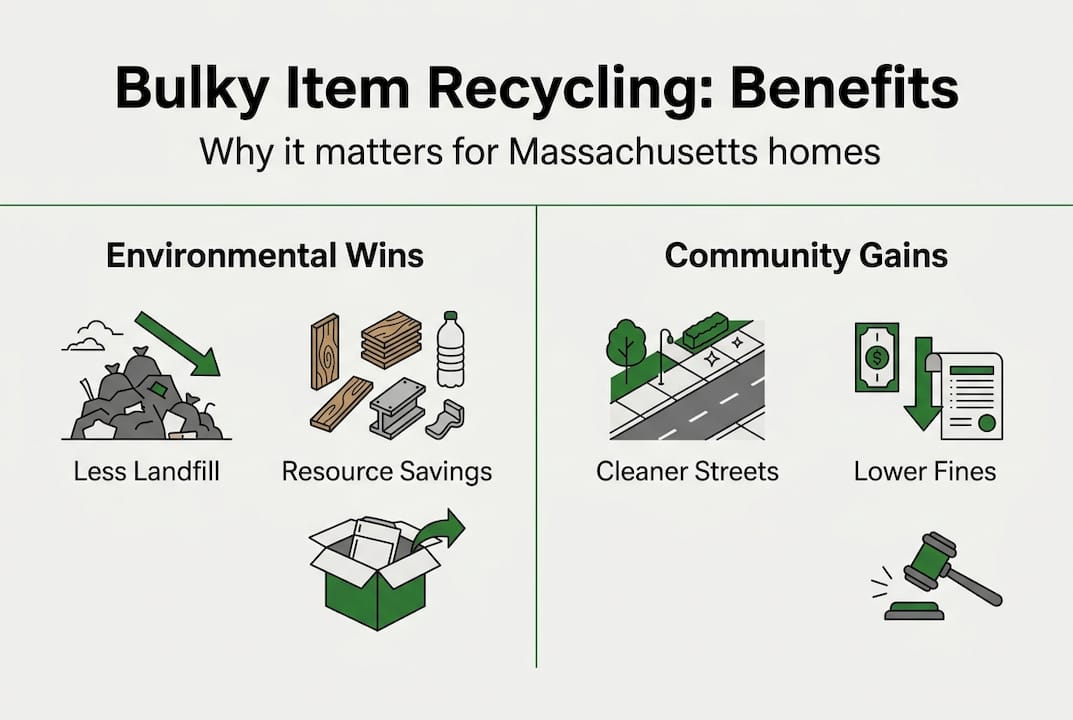 Bulky Item Recycling: Benefits
Why it matters for Massachusetts homes

Environmental Wins

Less Landfill

Resource Savings

Community Gains

Cleaner Streets

Lower Fines