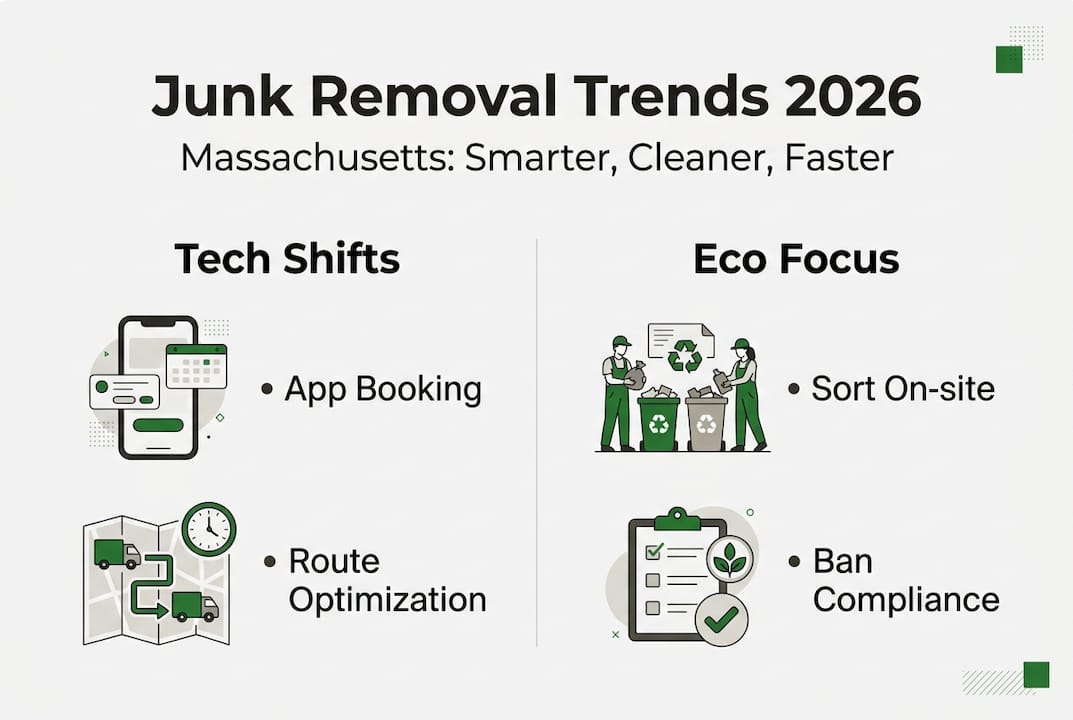 Junk Removal Trends 2026

Massachusetts: Smarter, Cleaner, Faster

Tech Shifts

• App Booking

• Route Optimization

Eco Focus

• Sort On-site

• Ban Compliance