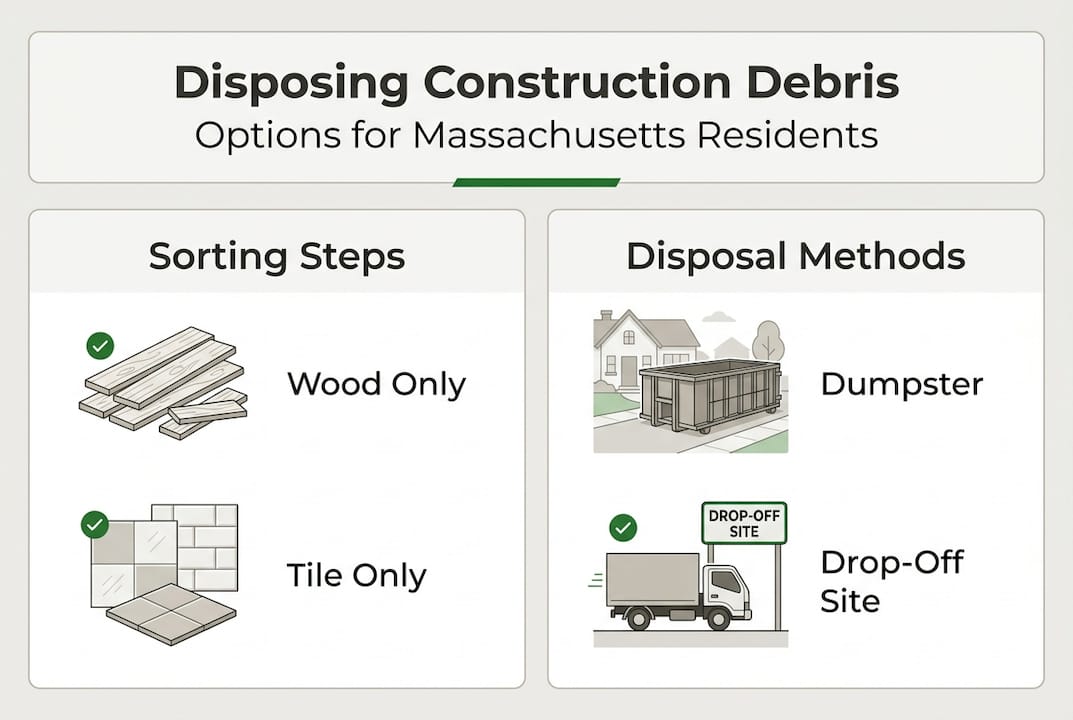 Disposing Construction Debris
Options for Massachusetts Residents

Sorting Steps

Wood Only

Tile Only

Disposal Methods

Dumpster

DROP-OFF SITE

Drop-Off Site