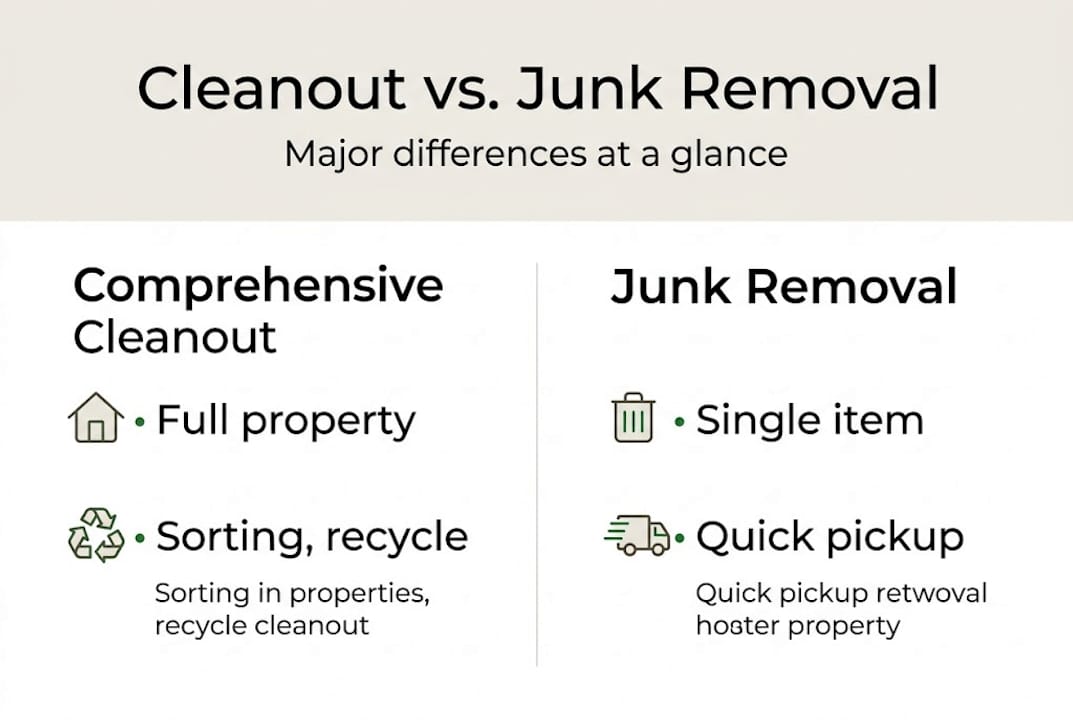 Cleanout vs. Junk Removal

Major differences at a glance

Comprehensive Cleanout

• Full property

• Sorting, recycle

Sorting in properties, recycle cleanout

Junk Removal

• Single item

• Quick pickup

Quick pickup retwoval hoster property