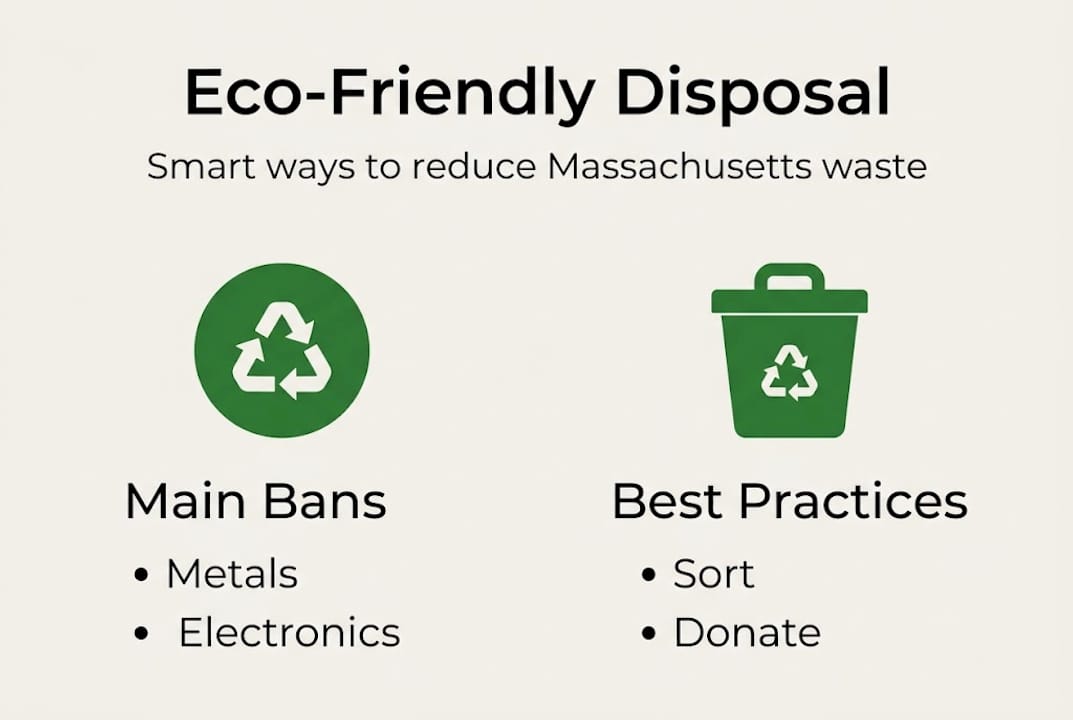 Eco-Friendly Disposal

Smart ways to reduce Massachusetts waste

Main Bans

• Metals
• Electronics

Best Practices

• Sort
• Donate