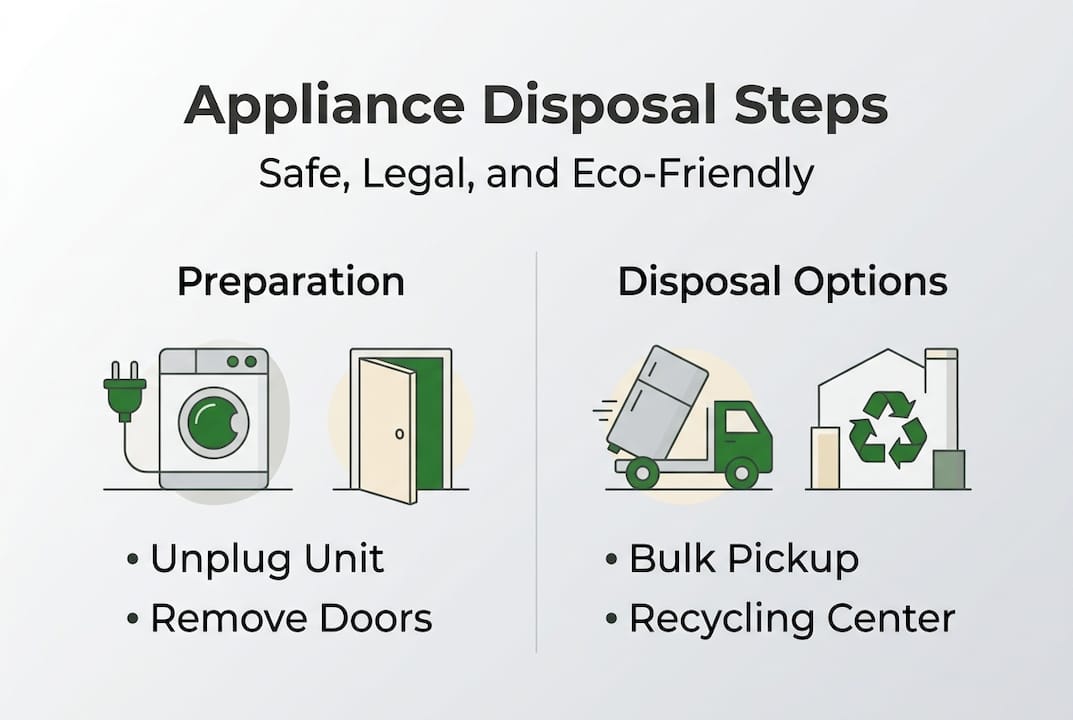 Appliance Disposal Steps

Safe, Legal, and Eco-Friendly

Preparation

• Unplug Unit
• Remove Doors

Disposal Options

• Bulk Pickup
• Recycling Center