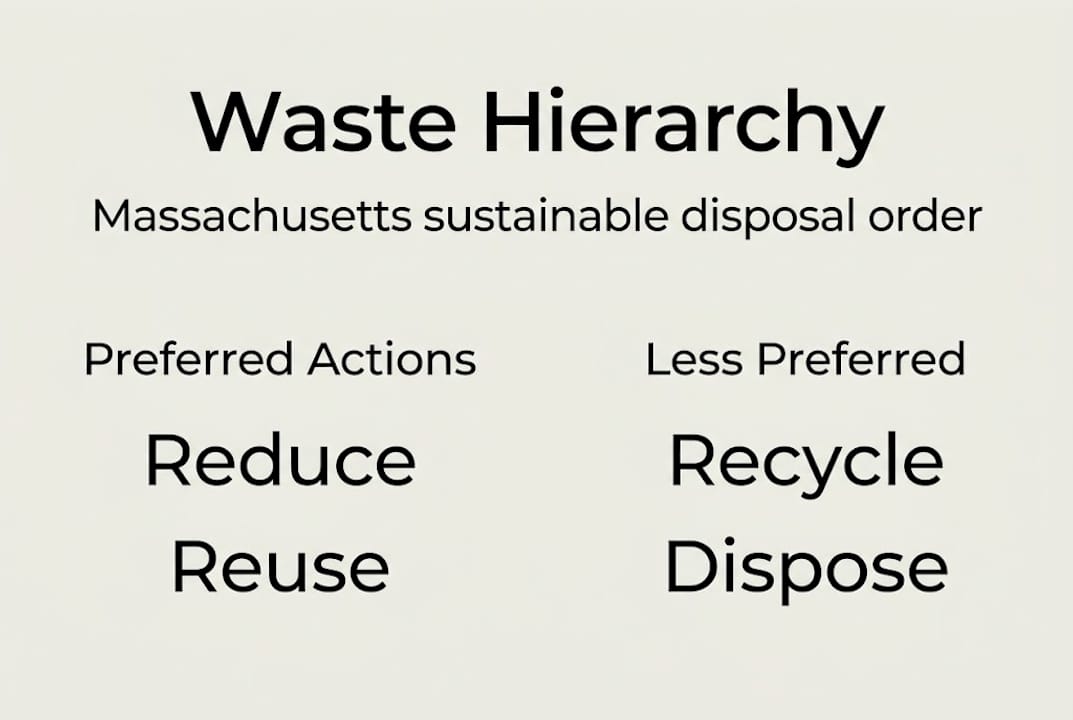 Waste Hierarchy

Massachusetts sustainable disposal order

Preferred Actions

Reduce

Reuse

Less Preferred

Recycle

Dispose