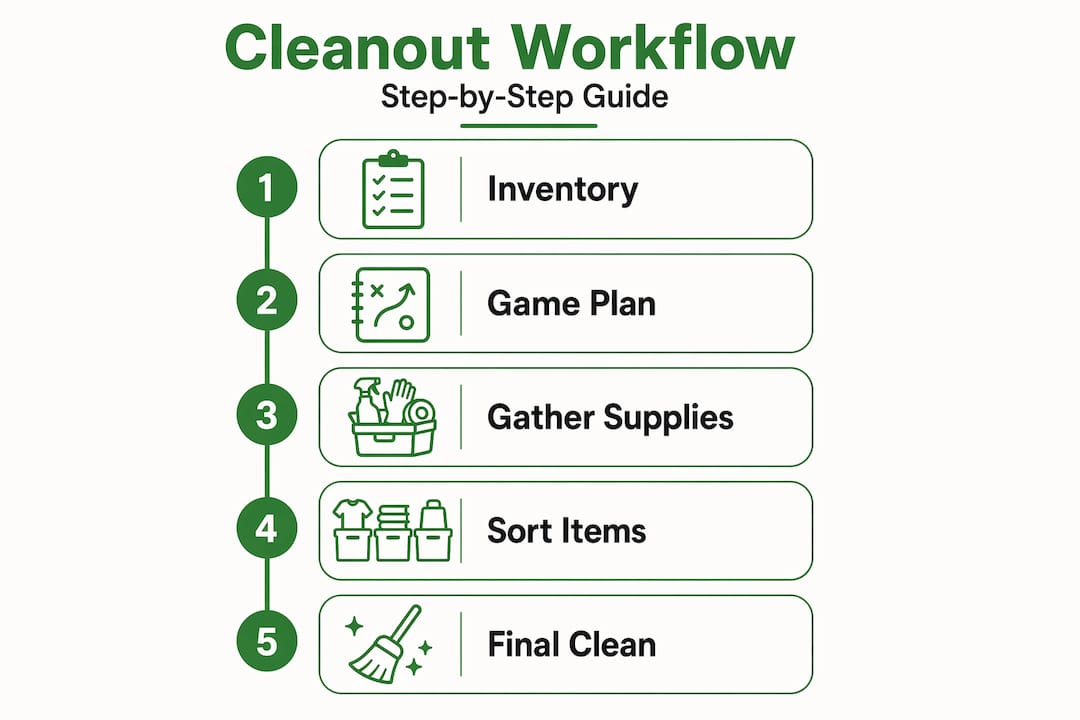 Cleanout Workflow
Step-by-Step Guide

1 Inventory

2 Game Plan

3 Gather Supplies

4 Sort Items

5 Final Clean