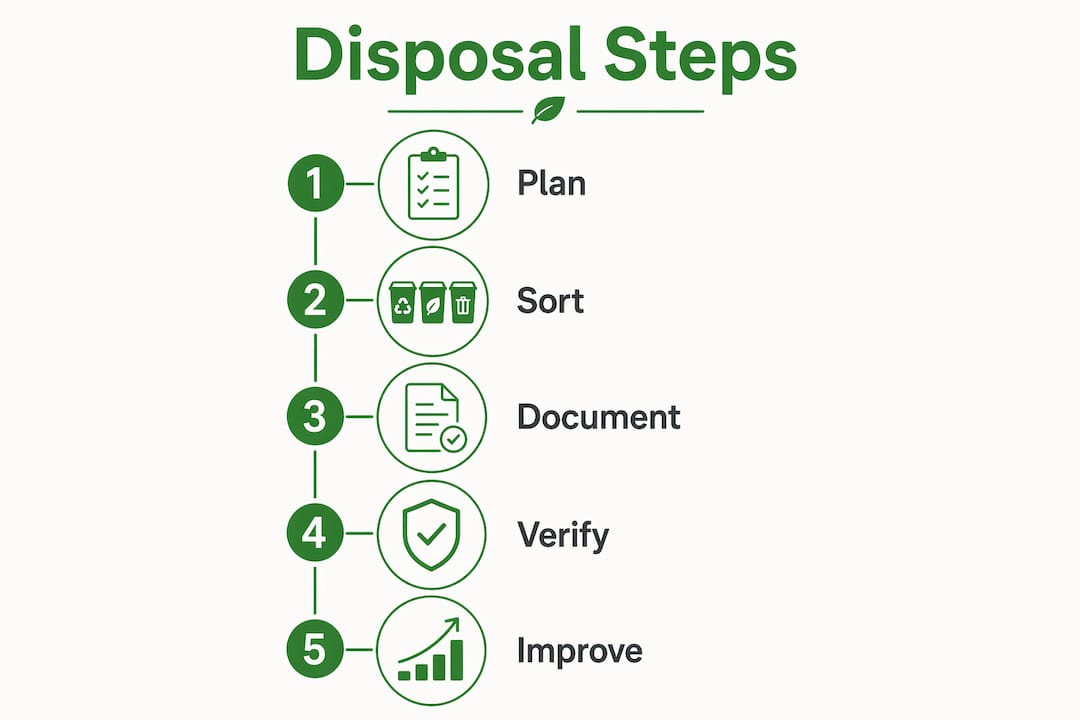 Disposal Steps

1 Plan

2 Sort

3 Document

4 Verify

5 Improve