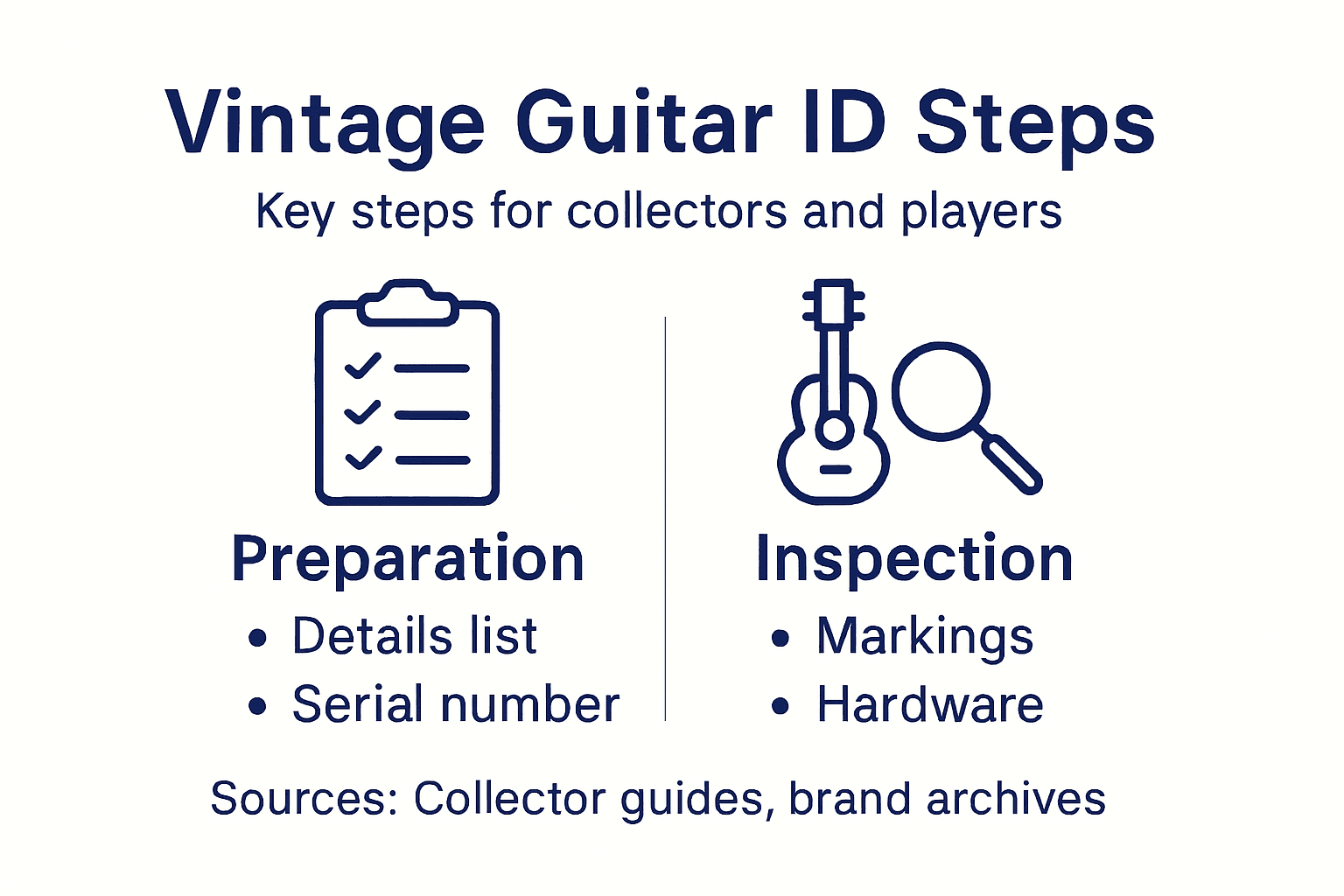 Vintage Guitar ID Steps

Key steps for collectors and players

Preparation

• Details list
• Serial number

Inspection

• Markings
• Hardware

Sources: Collector guides, brand archives