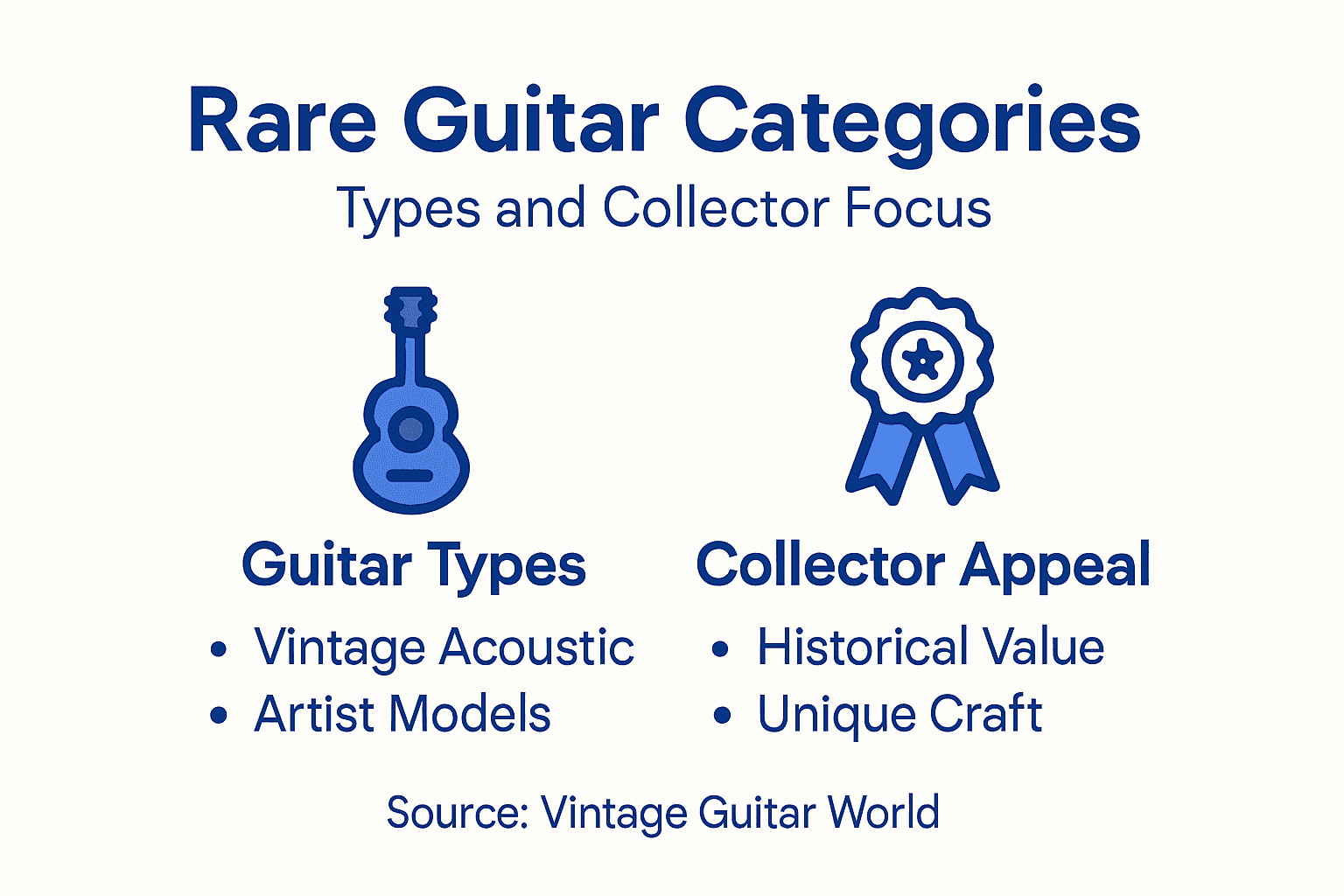 Rare Guitar Categories
Types and Collector Focus

Guitar Types
• Vintage Acoustic
• Artist Models

Collector Appeal
• Historical Value
• Unique Craft

Source: Vintage Guitar World